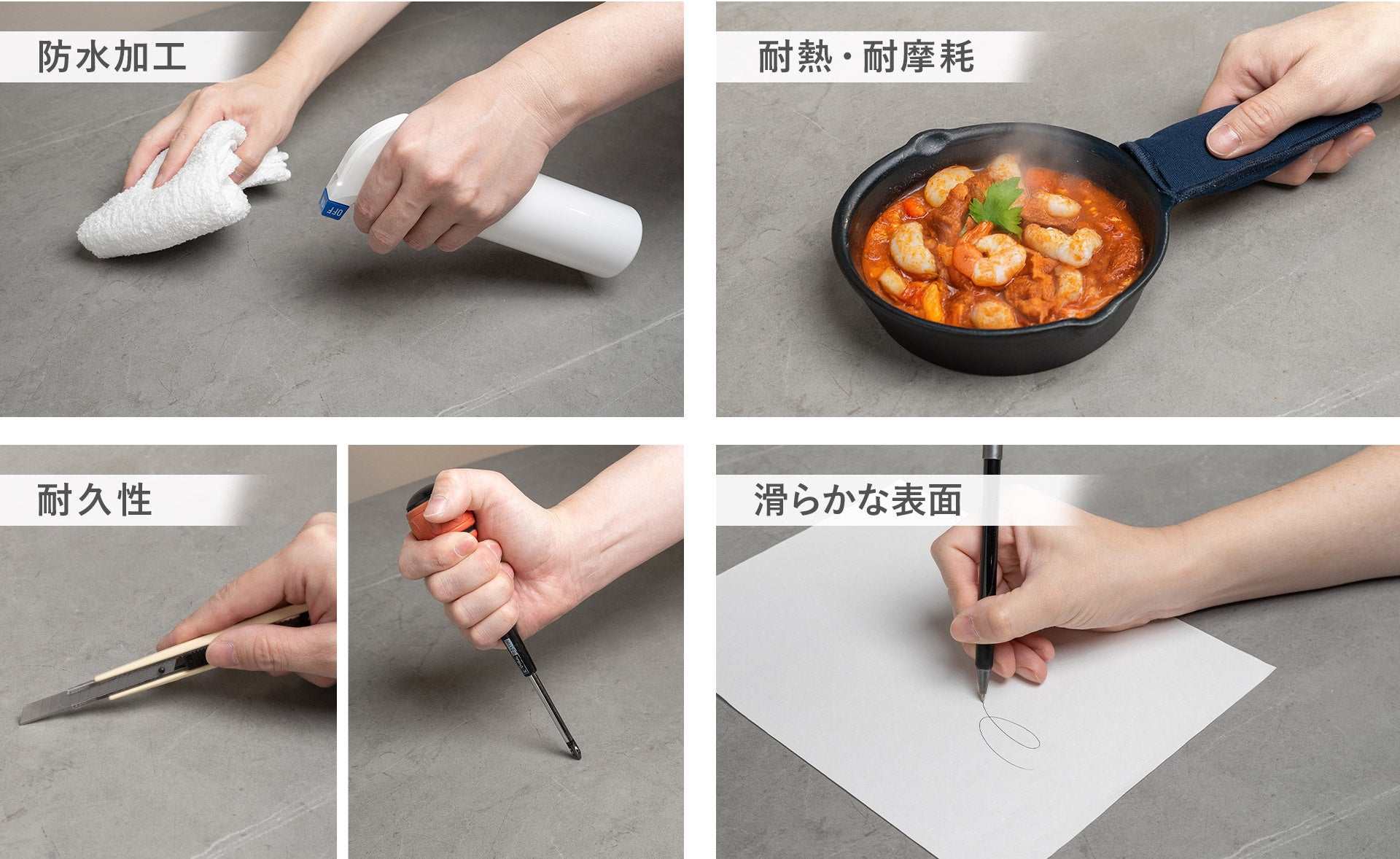 防水加工

OFF

耐熱・耐摩耗

耐久性

滑らかな表面