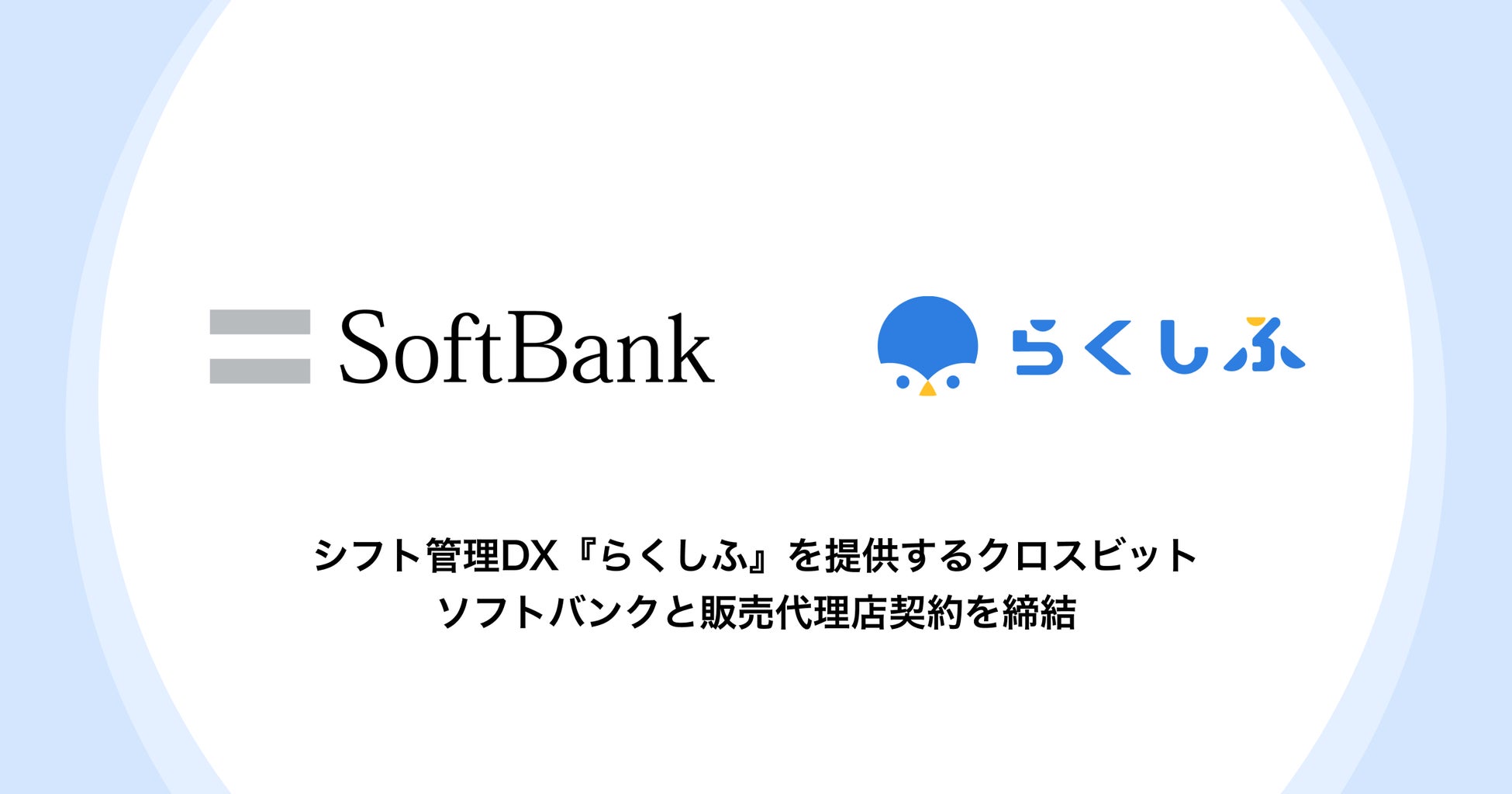 SoftBank

らくしふ

シフト管理DX『らくしふ』を提供するクロスビット
ソフトバンクと販売代理店契約を締結