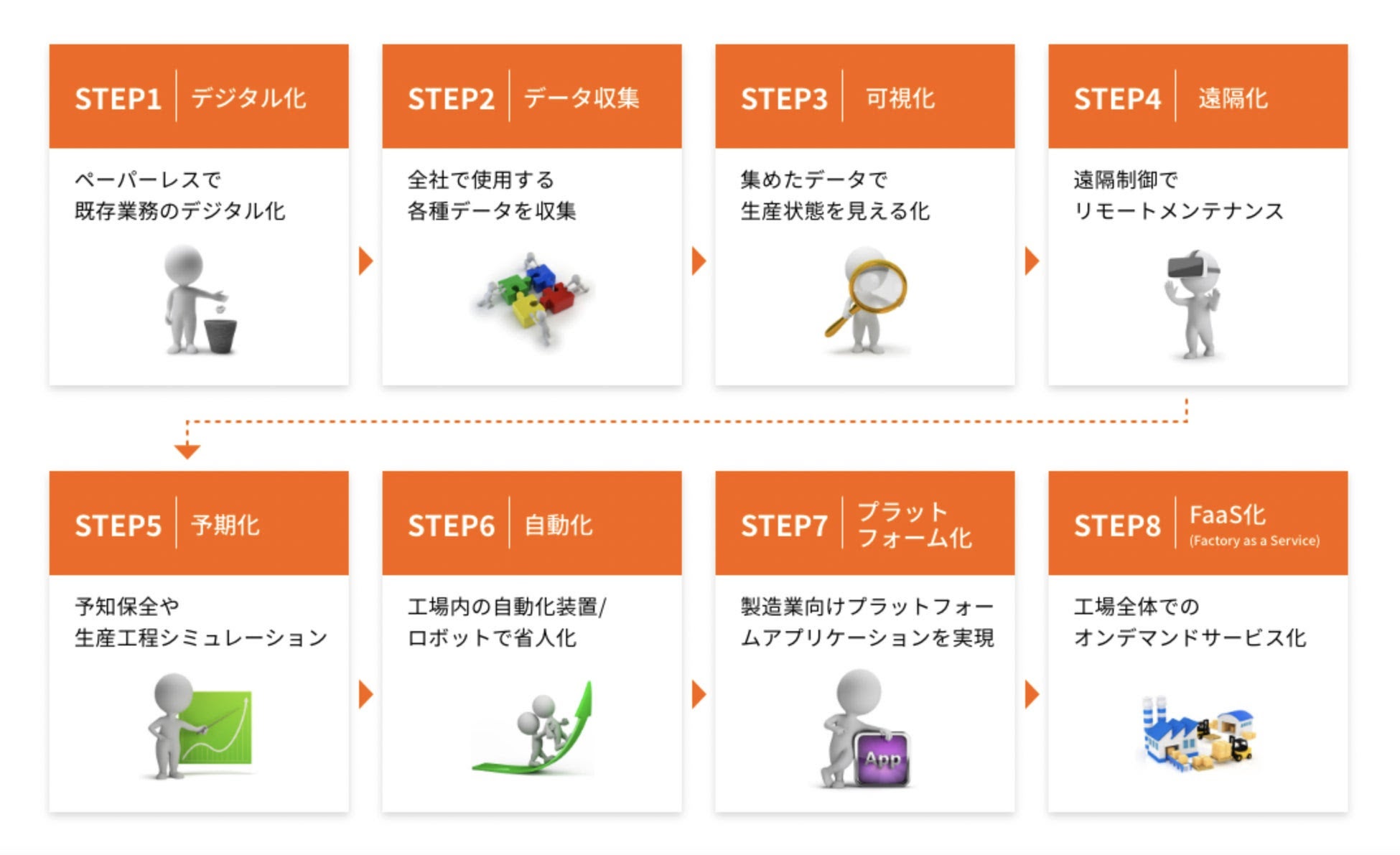 STEP1 デジタル化

ペーパーレスで
既存業務のデジタル化

STEP2 データ収集

全社で使用する
各種データを収集

STEP3 可視化

集めたデータで
生産状態を見える化

STEP4 遠隔化

遠隔制御で
リモートメンテナンス

STEP5 予期化

予知保全や
生産工程シミュレーション

STEP6 自動化

工場内の自動化装置/
ロボットで省人化

STEP7 プラットフォーム化

製造業向けプラットフォームアプリケーションを実現

App

STEP8 FaaS化 (Factory as a Service)

工場全体での
オンデマンドサービス化