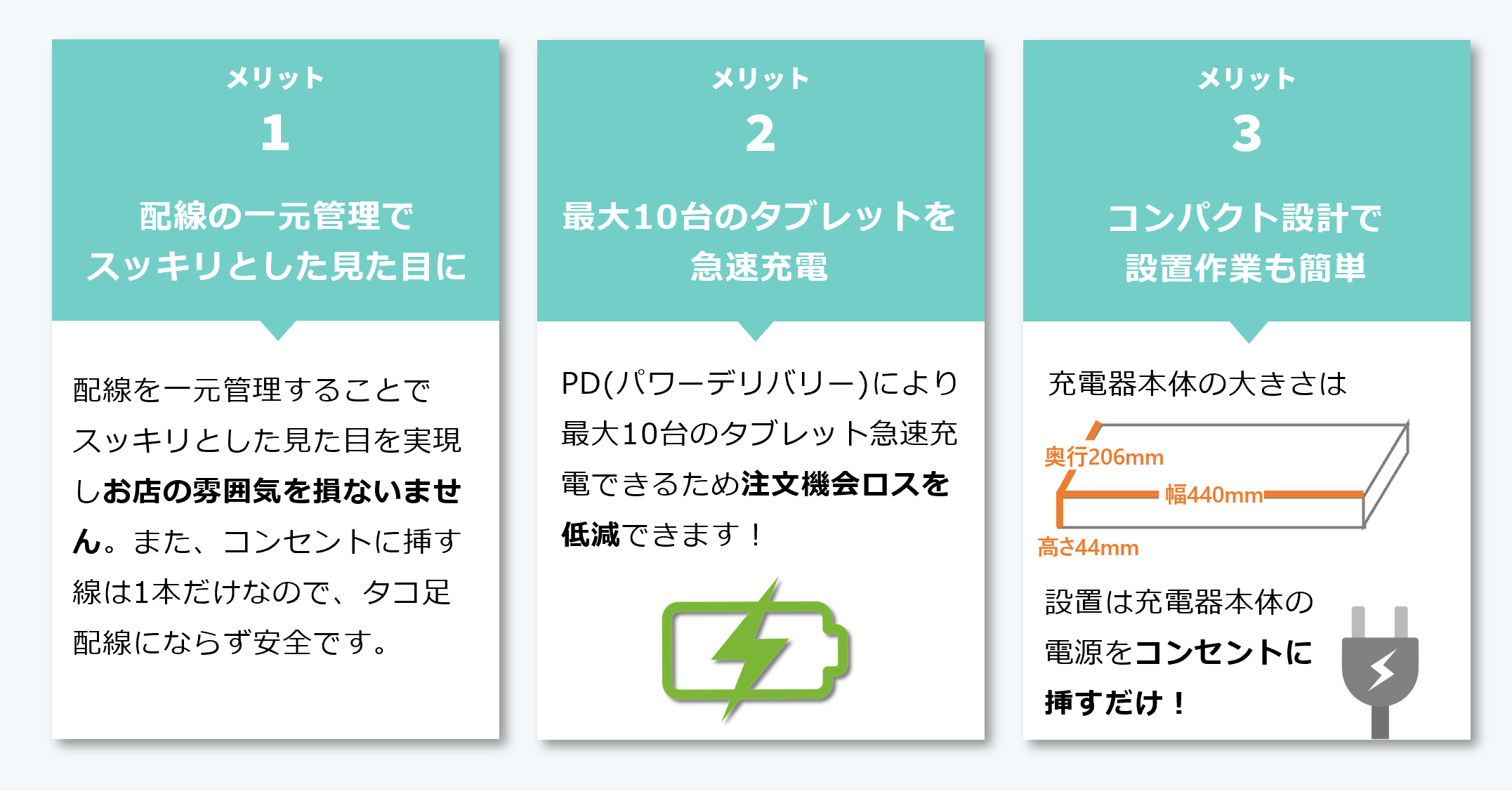 メリット
1

配線の一元管理で
スッキリとした見た目に

配線を一元管理することでスッキリとした見た目を実現しお店の雰囲気を損ないません。また、コンセントに挿す線は1本だけなので、タコ足配線にならず安全です。

メリット
2

最大10台のタブレットを
急速充電

PD(パワーデリバリー)により最大10台のタブレット急速充電できるため注文機会ロスを低減できます！

メリット
3

コンパクト設計で
設置作業も簡単

充電器本体の大きさは

奥行206mm
幅440mm
高さ44mm

設置は充電器本体の電源をコンセントに挿すだけ！