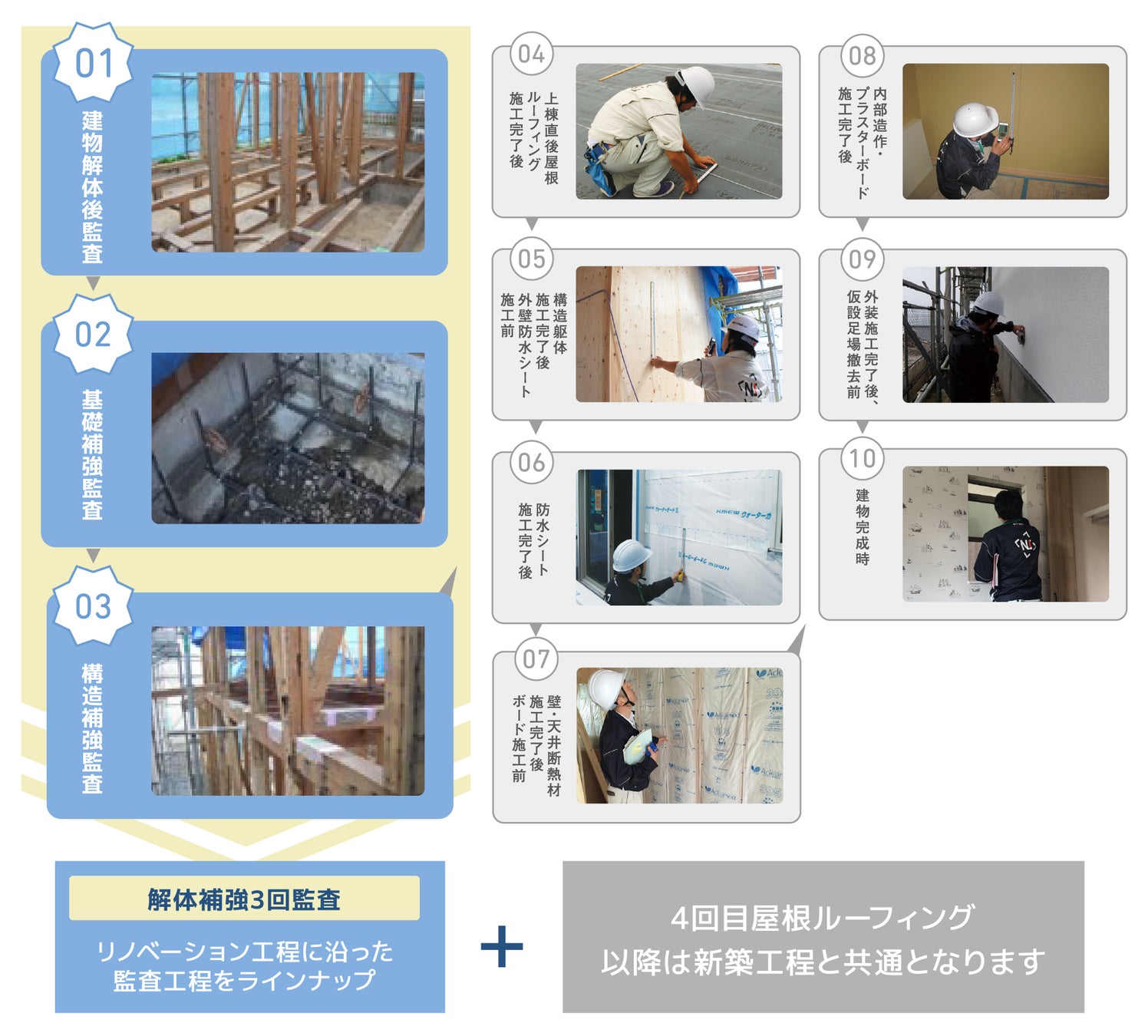 01
建物解体後監査

02
基礎補強監査

03
構造補強監査

04
上棟直後屋根ルーフィング施工完了後

05
構造躯体施工完了後外壁防水シート施工前

06
防水シート施工完了後

07
壁・天井断熱材施工完了後ボード施工前

08
内部造作・プラスターボード施工完了後

09
外装施工完了後、仮設足場撤去前

10
建物完成時

解体補強3回監査

リノベーション工程に沿った監査工程をラインナップ

+

4回目屋根ルーフィング以降は新築工程と共通となります