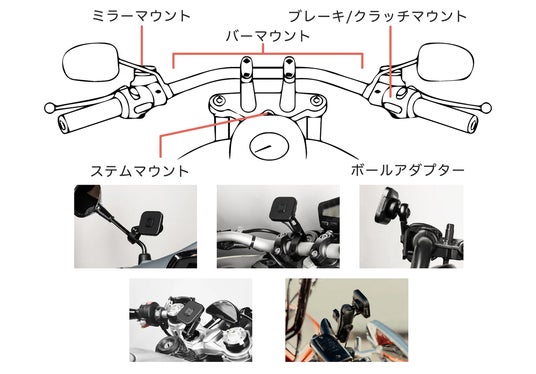 ミラーマウント

ブレーキ/クラッチマウント

バーマウント

ステムマウント

ボールアダプター