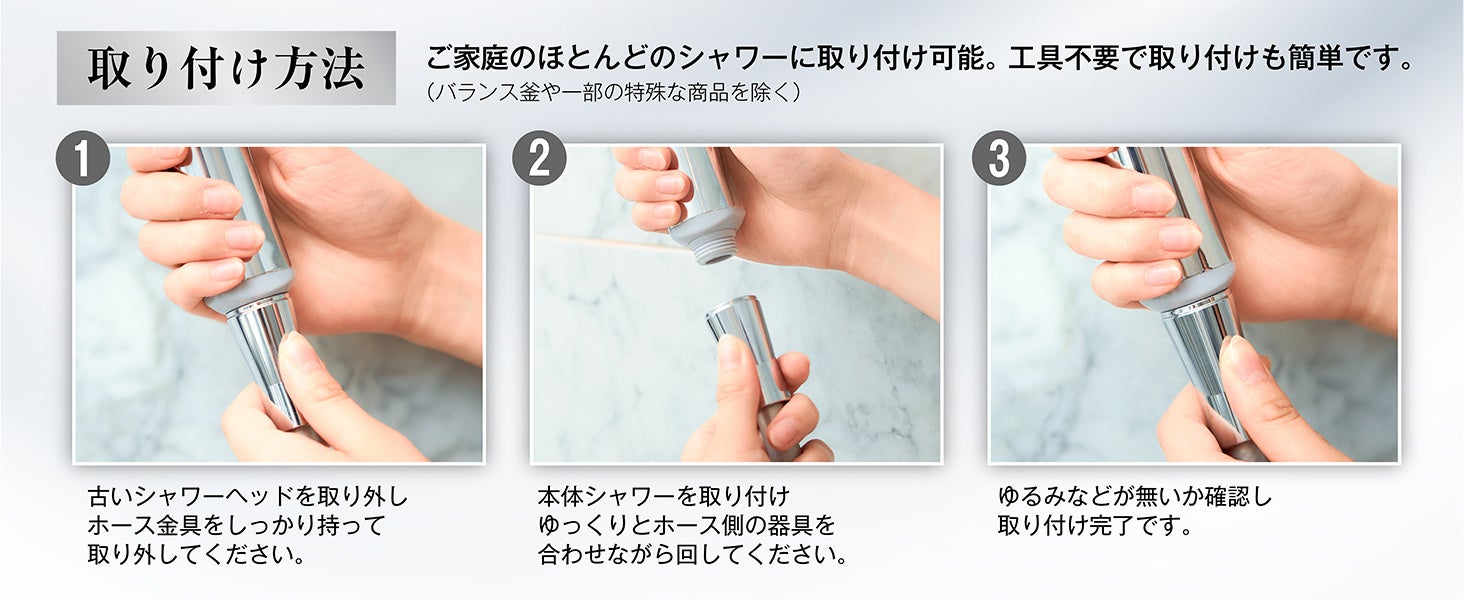 取り付け方法

ご家庭のほとんどのシャワーに取り付け可能。工具不要で取り付けも簡単です。
（バランス釜や一部の特殊な商品を除く）

1

古いシャワーヘッドを取り外し
ホース金具をしっかり持って
取り外してください。

2

本体シャワーを取り付け
ゆっくりとホース側の器具を
合わせながら回してください。

3

ゆるみなどが無いか確認し
取り付け完了です。