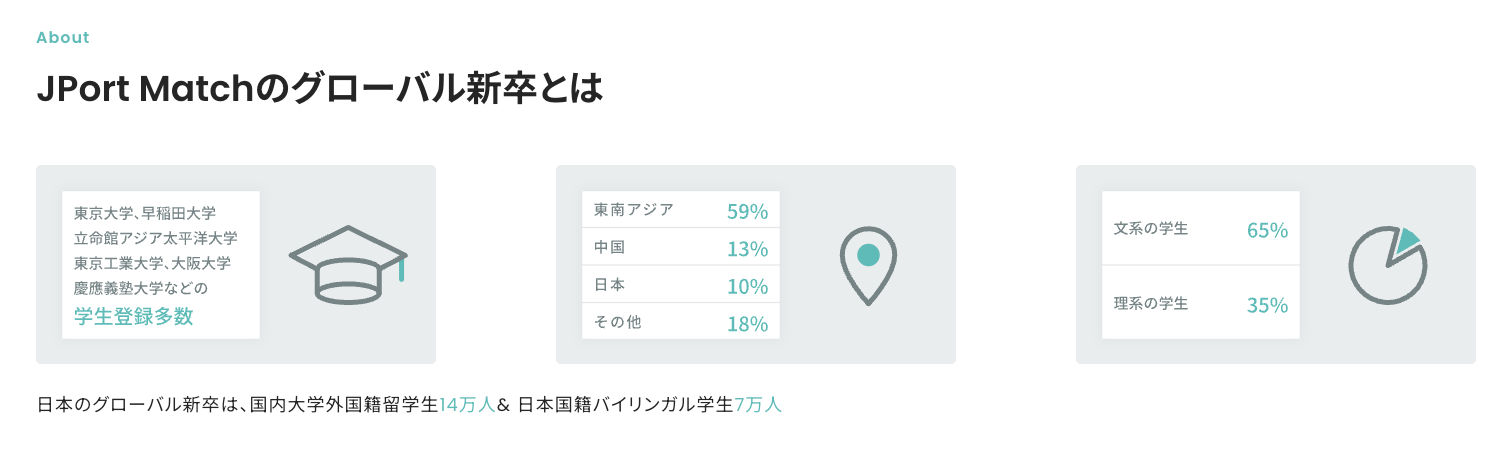 About

JPort Matchのグローバル新卒とは

東京大学、早稲田大学
立命館アジア太平洋大学
東京工業大学、大阪大学
慶應義塾大学などの
学生登録多数

東南アジア 59%
中国 13%
日本 10%
その他 18%

文系の学生 65%
理系の学生 35%

日本のグローバル新卒は、国内大学外国籍留学生14万人& 日本国籍バイリンガル学生7万人