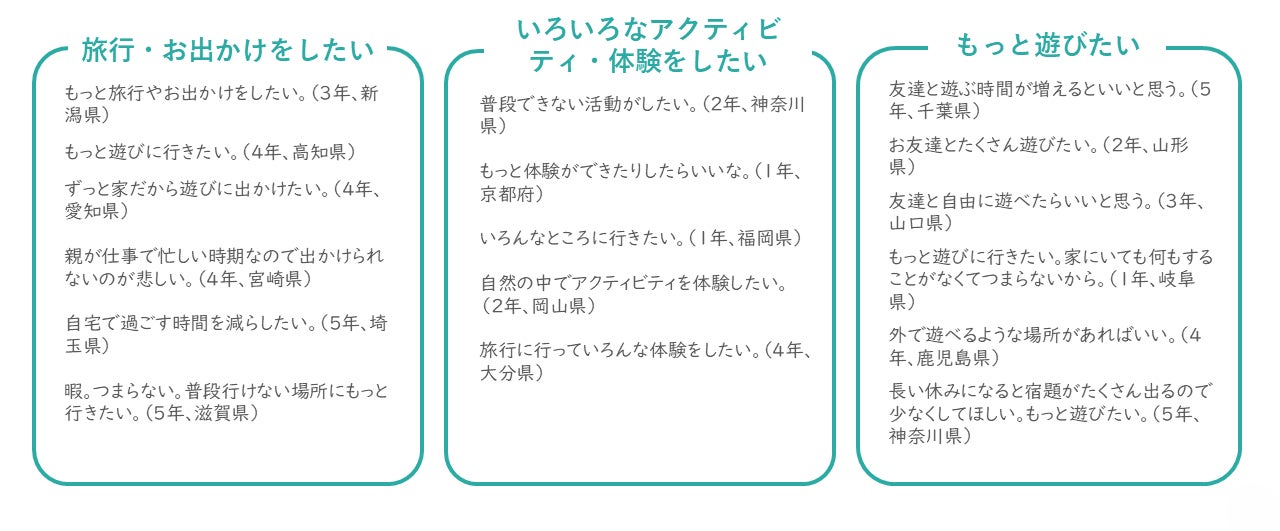 旅行・お出かけをしたい

もっと旅行やお出かけをしたい。(3年、新潟県)

もっと遊びに行きたい。(4年、高知県)

ずっと家だから遊びに出かけたい。(4年、愛知県)

親が仕事で忙しい時期なので出かけられないのが悲しい。(4年、宮崎県)

自宅で過ごす時間を減らしたい。(5年、埼玉県)

暇。つまらない。普段行けない場所にもっと行きたい。(5年、滋賀県)

いろいろなアクティビティ・体験をしたい

普段できない活動がしたい。(2年、神奈川県)

もっと体験ができたりしたらいいな。(1年、京都府)

いろんなところに行きたい。(1年、福岡県)

自然の中でアクティビティを体験したい。(2年、岡山県)

旅行に行っていろんな体験をしたい。(4年、大分県)

もっと遊びたい

友達と遊ぶ時間が増えるといいと思う。(5年、千葉県)

お友達とたくさん遊びたい。(2年、山形県)

友達と自由に遊べたらいいと思う。(3年、山口県)

もっと遊びに行きたい。家にいても何もすることがなくてつまらないから。(1年、岐阜県)

外で遊べるような場所があればいい。(4年、鹿児島県)

長い休みになると宿題がたくさん出るので少なくしてほしい。もっと遊びたい。(5年、神奈川県)