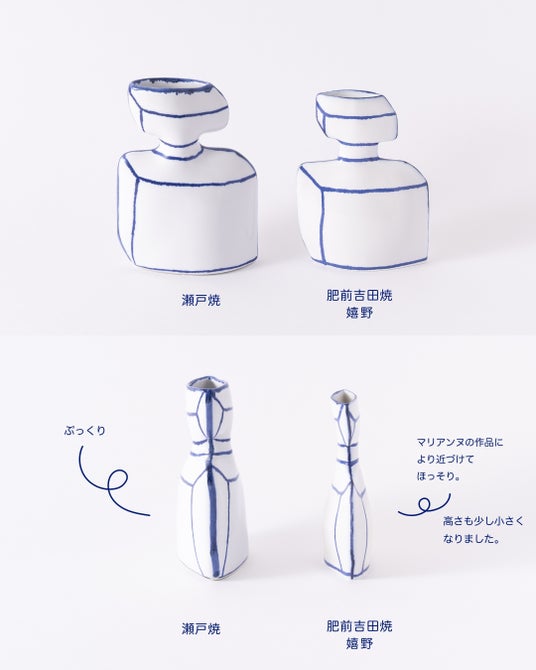 瀬戸焼

肥前吉田焼
嬉野

ぷっくり

マリアンヌの作品に
より近づけて
ほっそり。

高さも少し小さく
なりました。

瀬戸焼

肥前吉田焼
嬉野