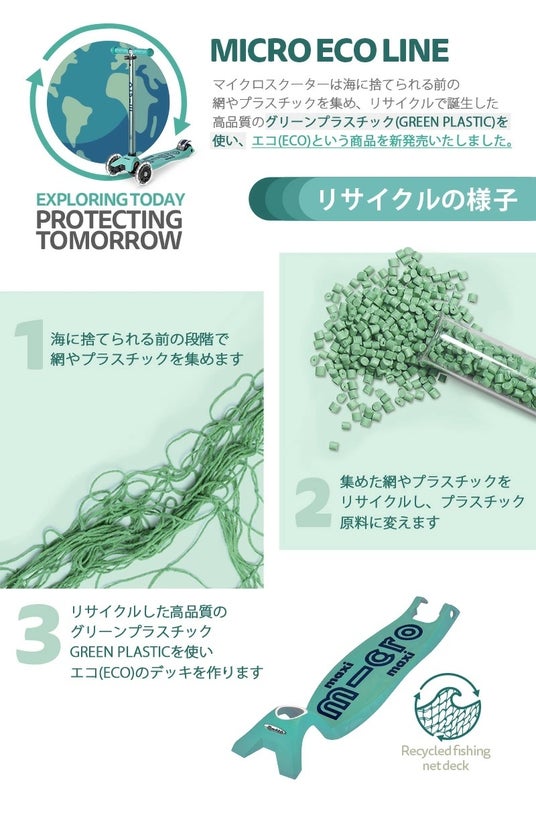 MICRO ECO LINE

マイクロスクーターは海に捨てられる前の網やプラスチックを集め、リサイクルで誕生した高品質のグリーンプラスチック(GREEN PLASTIC)を使い、エコ(ECO)という商品を新発売いたしました。

EXPLORING TODAY
PROTECTING TOMORROW

リサイクルの様子

1 海に捨てられる前の段階で網やプラスチックを集めます

2 集めた網やプラスチックをリサイクルし、プラスチック原料に変えます

3 リサイクルした高品質のグリーンプラスチック GREEN PLASTICを使いエコ(ECO)のデッキを作ります

maxi micro maxi

Recycled fishing net deck