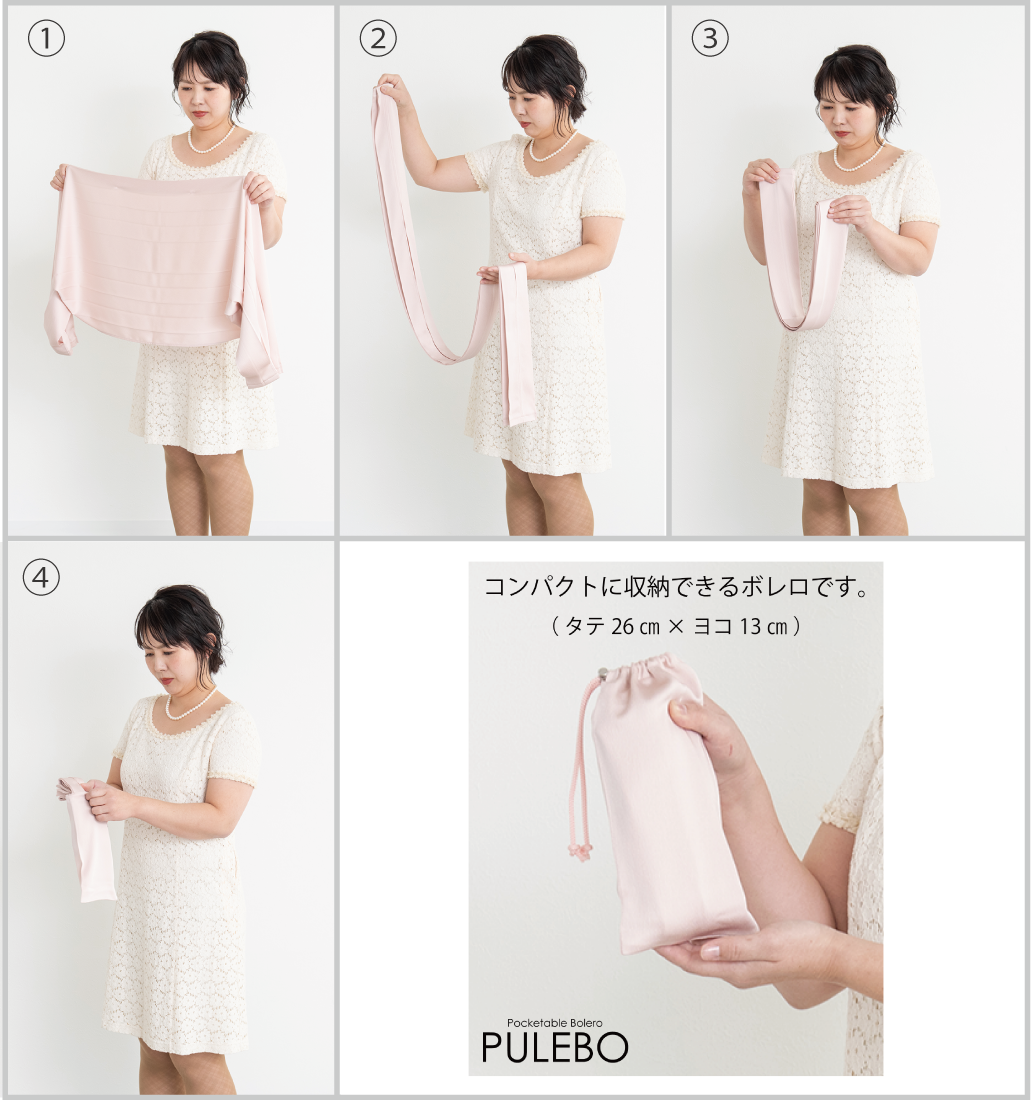 ①

②

③

④

コンパクトに収納できるボレロです。
（タテ 26 ㎝ × ヨコ 13 ㎝）

Pocketable Bolero
PULEBO