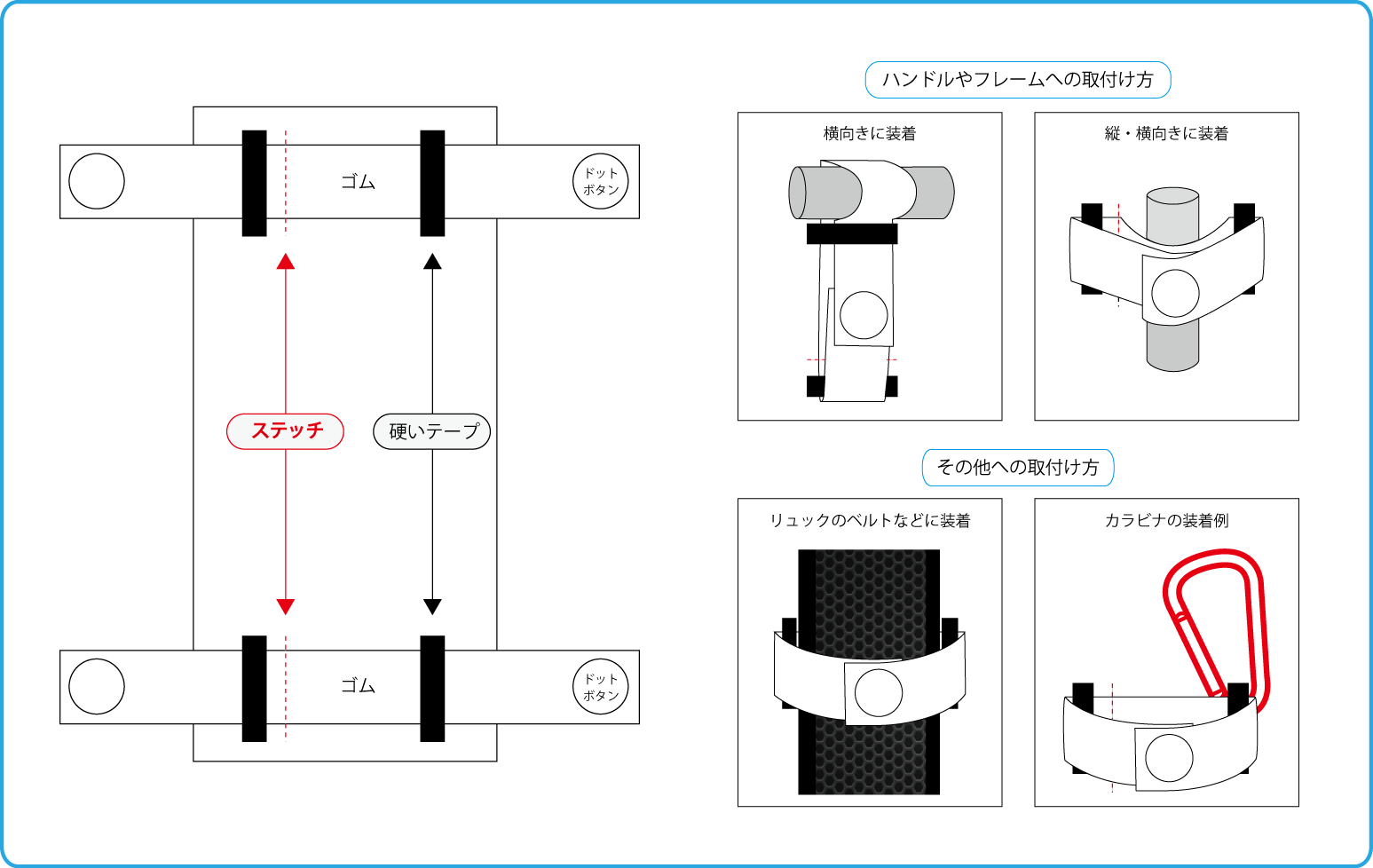 ゴム

ドット
ボタン

ステッチ

硬いテープ

ゴム

ドット
ボタン

ハンドルやフレームへの取付け方

横向きに装着

縦・横向きに装着

その他への取付け方

リュックのベルトなどに装着

カラビナの装着例