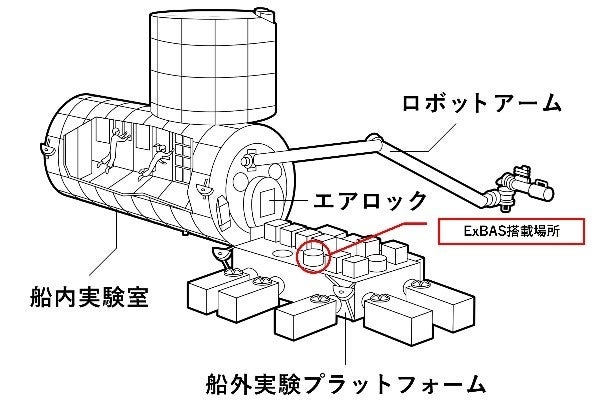 ロボットアーム

エアロック

ExBAS搭載場所

船内実験室

船外実験プラットフォーム