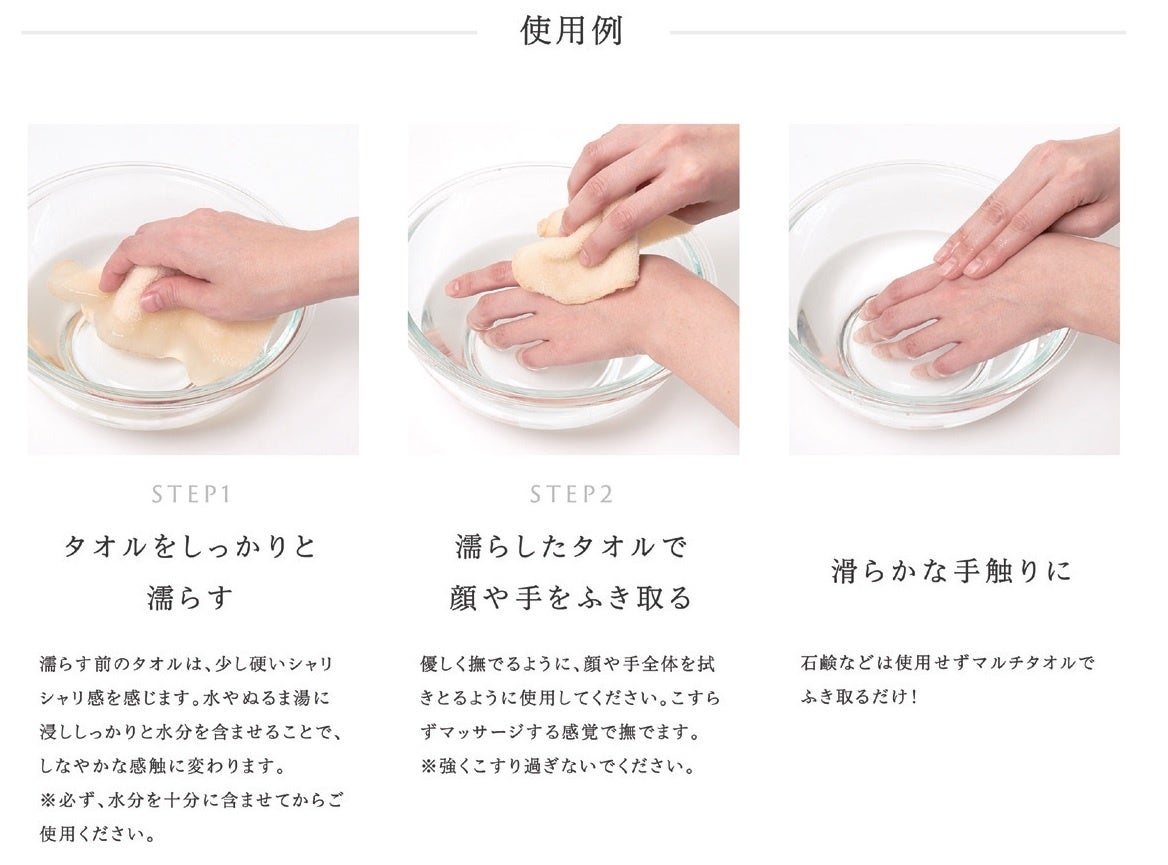 使用例

STEP1

タオルをしっかりと濡らす

濡らす前のタオルは、少し硬いシャリシャリ感を感じます。水やぬるま湯に浸ししっかりと水分を含ませることで、しなやかな感触に変わります。
※必ず、水分を十分に含ませてからご使用ください。

STEP2

濡らしたタオルで顔や手をふき取る

優しく撫でるように、顔や手全体を拭きとるように使用してください。こすらずマッサージする感覚で撫でます。
※強くこすり過ぎないでください。

滑らかな手触りに

石鹸などは使用せずマルチタオルでふき取るだけ！