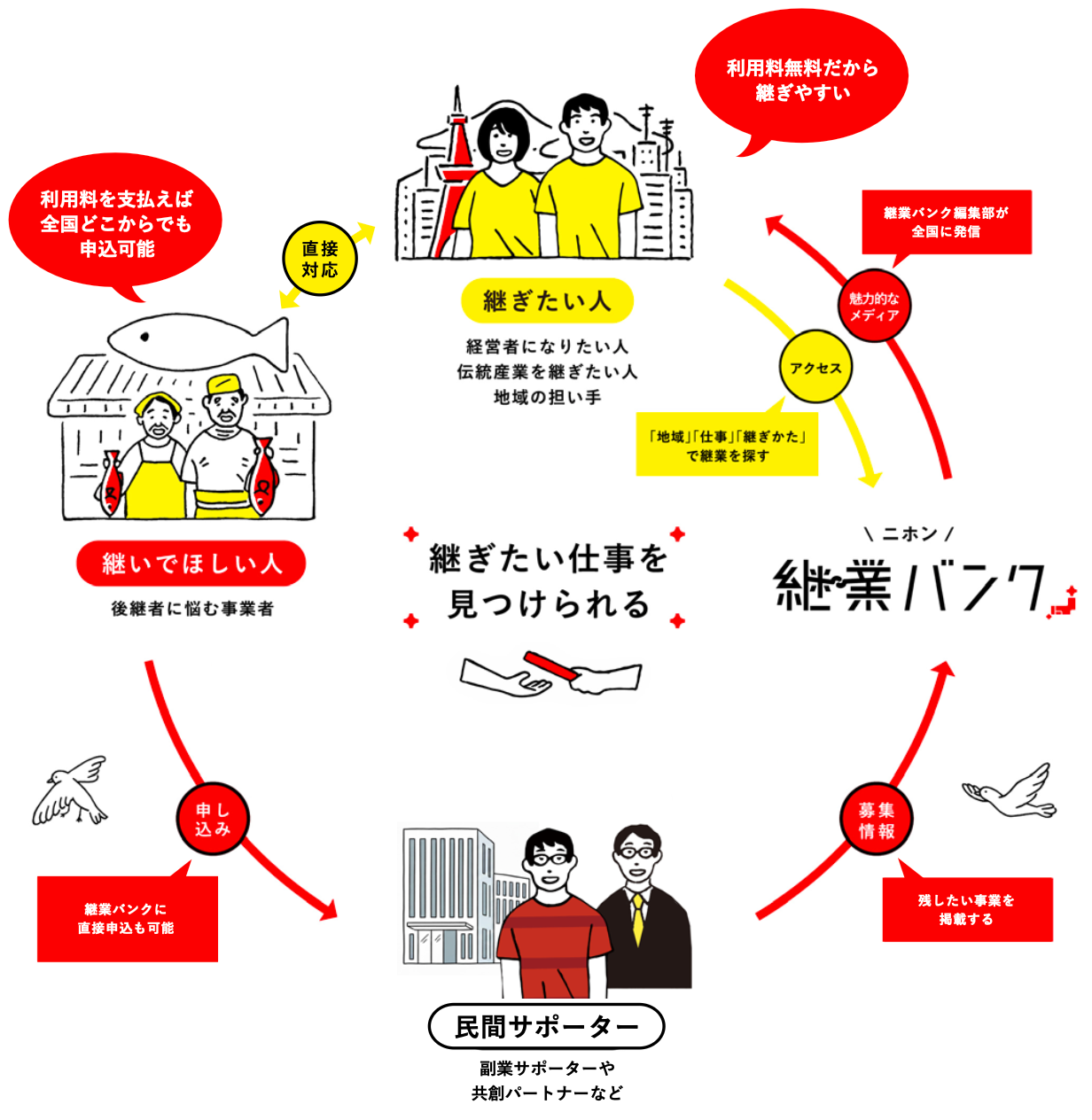 利用料無料だから
継ぎやすい

利用料を支払えば
全国どこからでも
申込可能

直接
対応

継ぎたい人

経営者になりたい人
伝統産業を継ぎたい人
地域の担い手

継業バンク編集部が
全国に発信

魅力的な
メディア

アクセス

「地域」「仕事」「継ぎかた」
で継業を探す

継いでほしい人

後継者に悩む事業者

継ぎたい仕事を
見つけられる

＼ニホン／
継業バンク

申し
込み

継業バンクに
直接申込も可能

募集
情報

残したい事業を
掲載する

民間サポーター

副業サポーターや
共創パートナーなど