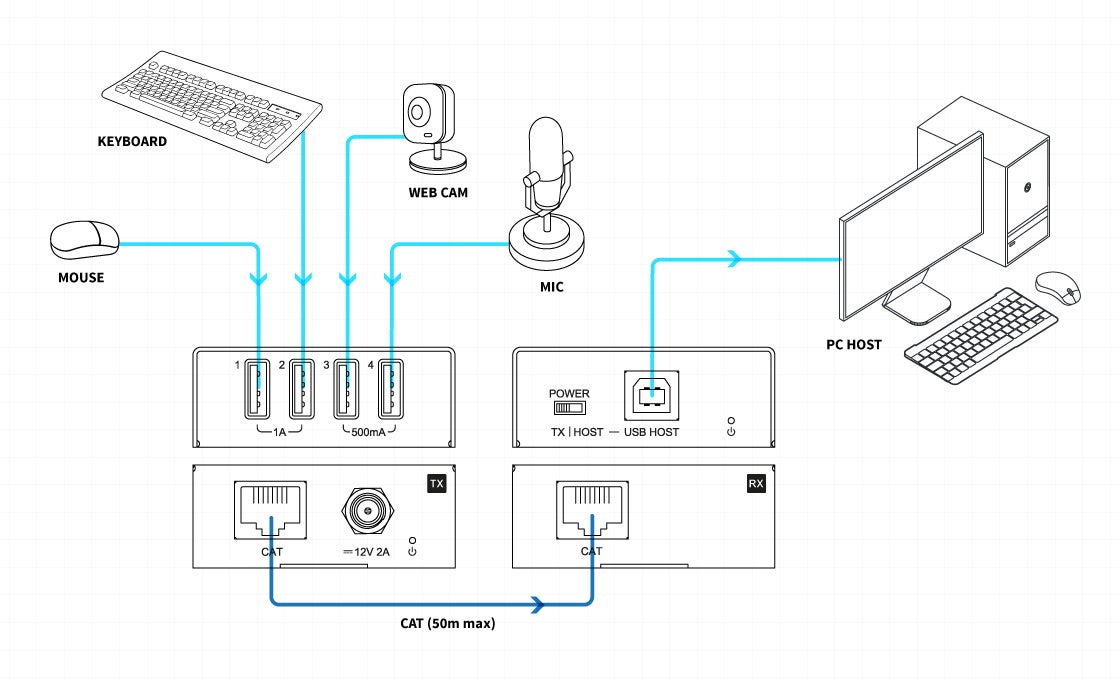 KEYBOARD

WEB CAM

MOUSE

MIC

PC HOST

1 2 3 4

1A

500mA

POWER

TX | HOST — USB HOST

TX

CAT

⎓12V 2A

RX

CAT

CAT (50m max)