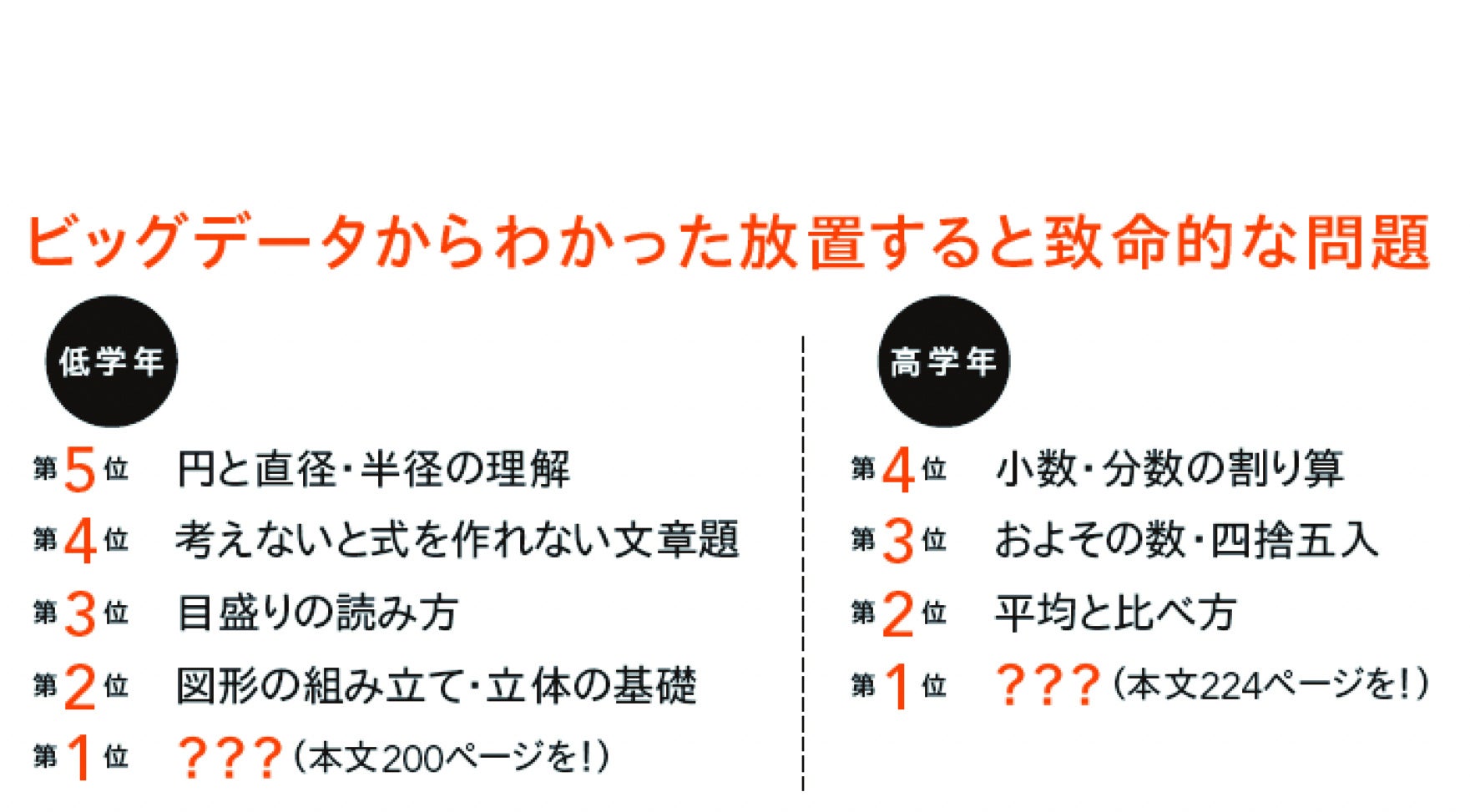 ビッグデータからわかった放置すると致命的な問題

低学年

第5位 円と直径・半径の理解
第4位 考えないと式を作れない文章題
第3位 目盛りの読み方
第2位 図形の組み立て・立体の基礎
第1位 ???(本文200ページを!)

高学年

第4位 小数・分数の割り算
第3位 およその数・四捨五入
第2位 平均と比べ方
第1位 ???(本文224ページを!)