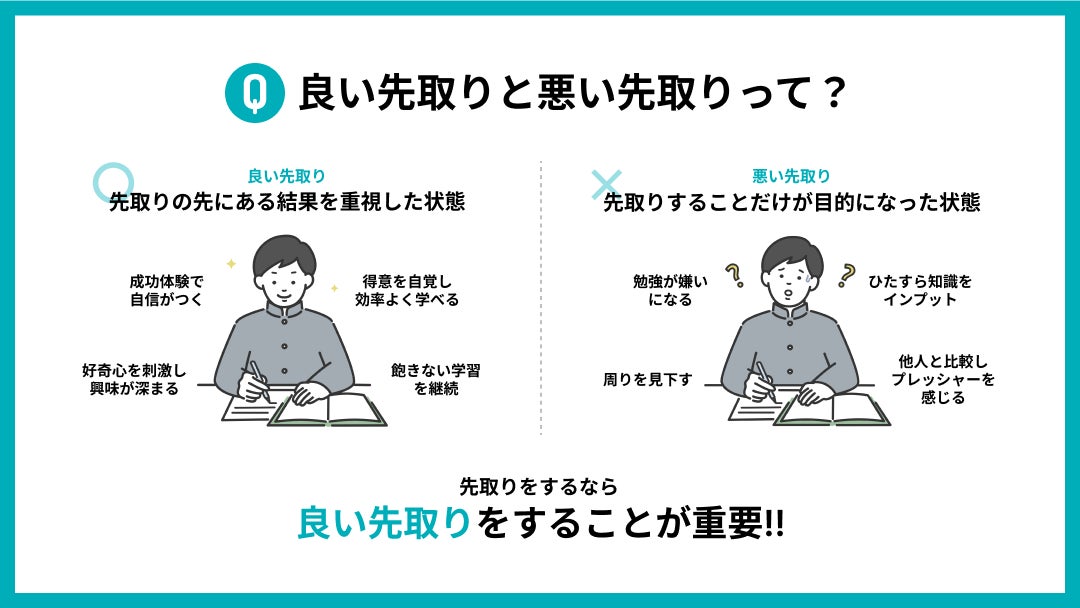 Q 良い先取りと悪い先取りって？

良い先取り
先取りの先にある結果を重視した状態

成功体験で自信がつく

得意を自覚し効率よく学べる

好奇心を刺激し興味が深まる

飽きない学習を継続

悪い先取り
先取りすることだけが目的になった状態

勉強が嫌いになる

ひたすら知識をインプット

周りを見下す

他人と比較しプレッシャーを感じる

先取りをするなら
良い先取りをすることが重要!!