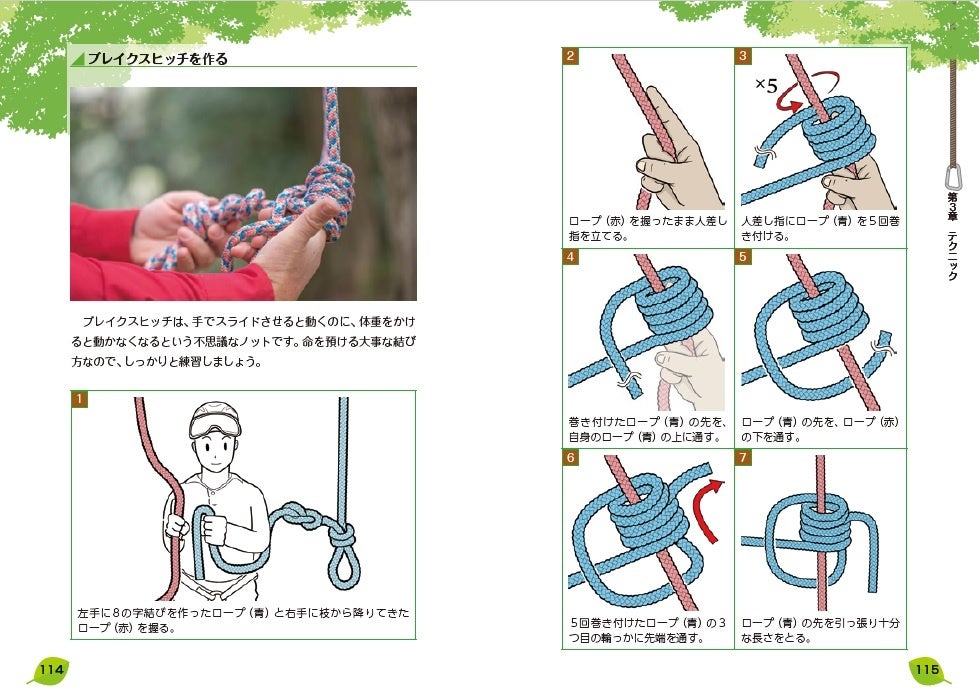 ブレイクスヒッチを作る

ブレイクスヒッチは、手でスライドさせると動くのに、体重をかけると動かなくなるという不思議なノットです。命を預ける大事な結び方なので、しっかりと練習しましょう。

1
左手に8の字結びを作ったロープ（青）と右手に枝から降りてきたロープ（赤）を握る。

114

2
ロープ（赤）を握ったまま人差し指を立てる。

3
×5
人差し指にロープ（青）を5回巻き付ける。

4
巻き付けたロープ（青）の先を、自身のロープ（青）の上に通す。

5
ロープ（青）の先を、ロープ（赤）の下を通す。

6
5回巻き付けたロープ（青）の3つ目の輪っかに先端を通す。

7
ロープ（青）の先を引っ張り十分な長さをとる。

第3章 テクニック

115