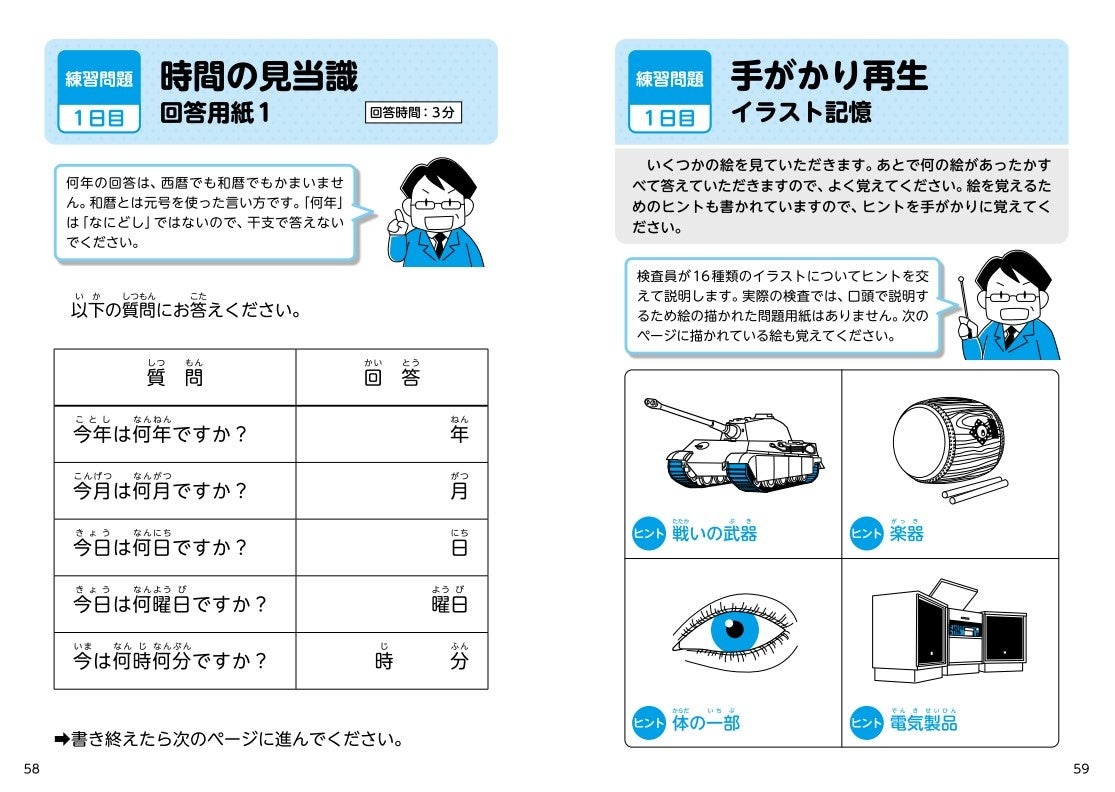 練習問題 1日目

時間の見当識
回答用紙1

回答時間：3分

何年の回答は、西暦でも和暦でもかまいません。和暦とは元号を使った言い方です。「何年」は「なにどし」ではないので、干支で答えないでください。

以下の質問にお答えください。

| 質問 | 回答 |
|---|---|
| 今年は何年ですか？ | 年 |
| 今月は何月ですか？ | 月 |
| 今日は何日ですか？ | 日 |
| 今日は何曜日ですか？ | 曜日 |
| 今は何時何分ですか？ | 時　分 |

➡書き終えたら次のページに進んでください。

58

練習問題 1日目

手がかり再生
イラスト記憶

いくつかの絵を見ていただきます。あとで何の絵があったかすべて答えていただきますので、よく覚えてください。絵を覚えるためのヒントも書かれていますので、ヒントを手がかりに覚えてください。

検査員が16種類のイラストについてヒントを交えて説明します。実際の検査では、口頭で説明するため絵の描かれた問題用紙はありません。次のページに描かれている絵も覚えてください。

ヒント 戦いの武器

ヒント 楽器

ヒント 体の一部

ヒント 電気製品

59