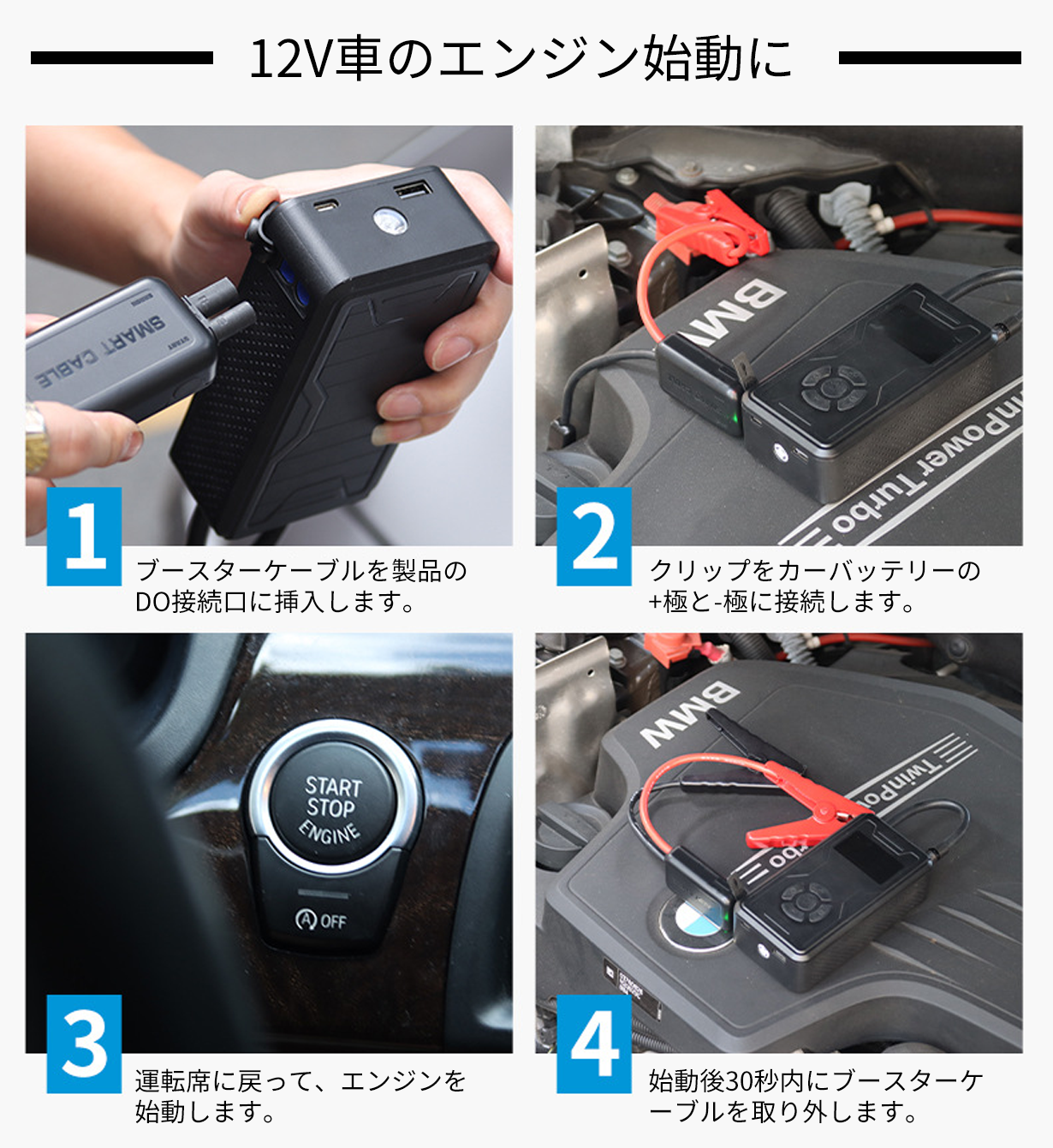 12V車のエンジン始動に

SMART CABLE

1

ブースターケーブルを製品のDO接続口に挿入します。

BMW

TwinPower Turbo

2

クリップをカーバッテリーの+極と-極に接続します。

START STOP ENGINE

Ⓐ OFF

3

運転席に戻って、エンジンを始動します。

BMW

TwinPower Turbo

4

始動後30秒内にブースターケーブルを取り外します。