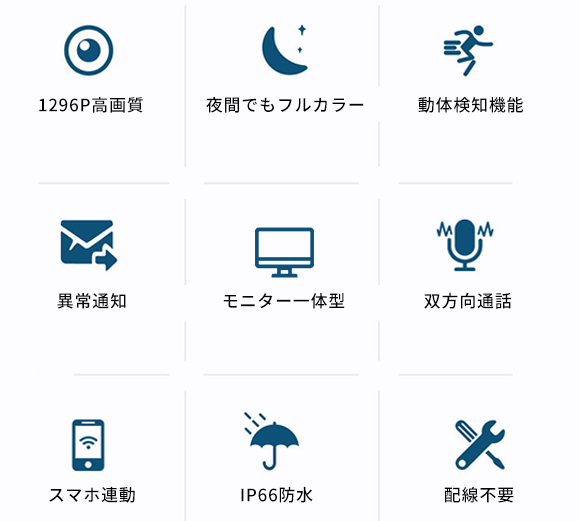 1296P高画質

夜間でもフルカラー

動体検知機能

異常通知

モニター一体型

双方向通話

スマホ連動

IP66防水

配線不要