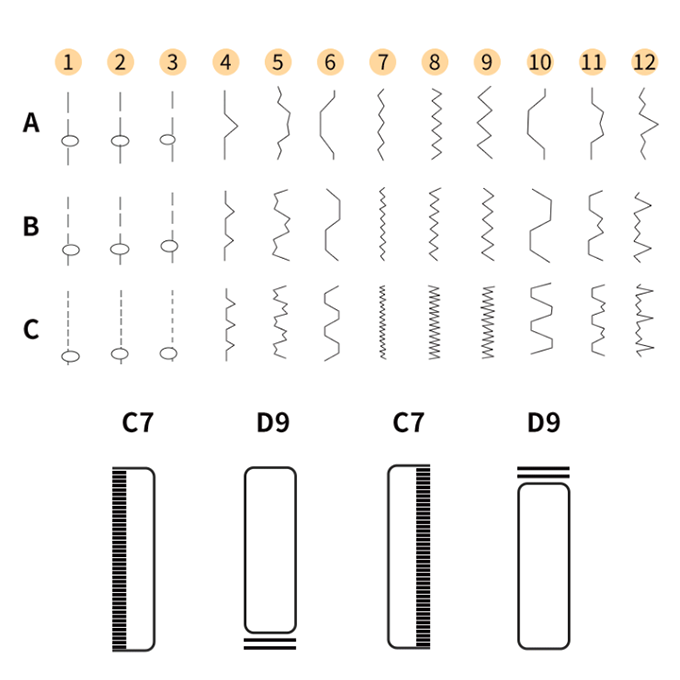 1 2 3 4 5 6 7 8 9 10 11 12

A

B

C

C7 D9 C7 D9