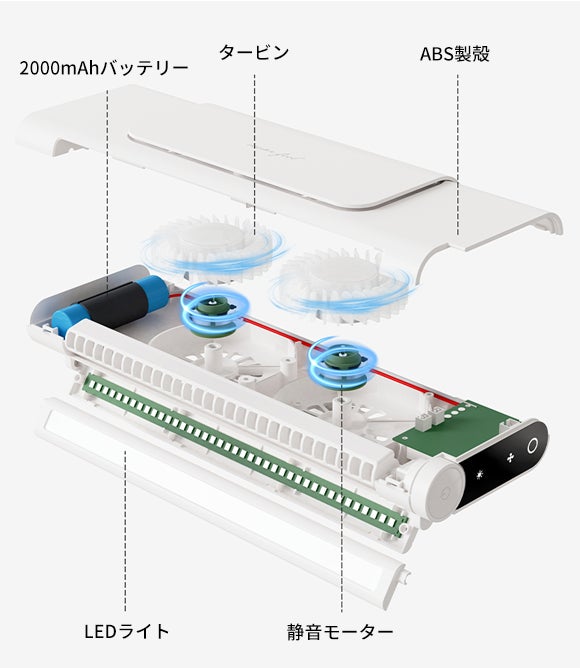 2000mAhバッテリー

タービン

ABS製殻

LEDライト

静音モーター