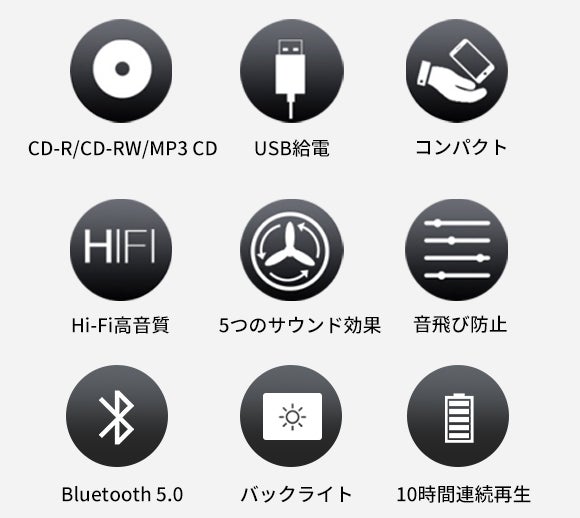 CD-R/CD-RW/MP3 CD

USB給電

コンパクト

HIFI

Hi-Fi高音質

5つのサウンド効果

音飛び防止

Bluetooth 5.0

バックライト

10時間連続再生