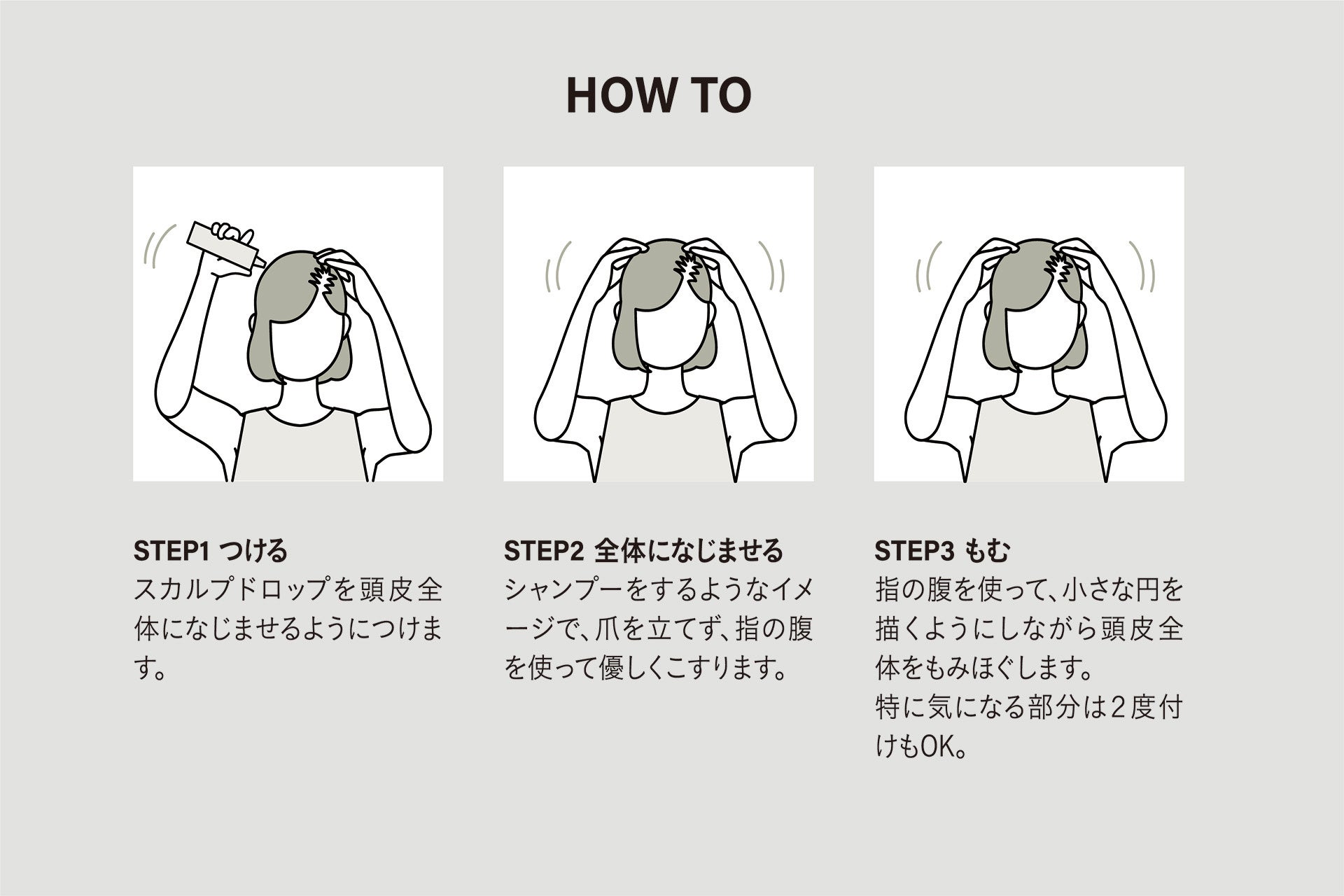 HOW TO

STEP1 つける
スカルプドロップを頭皮全体になじませるようにつけます。

STEP2 全体になじませる
シャンプーをするようなイメージで、爪を立てず、指の腹を使って優しくこすります。

STEP3 もむ
指の腹を使って、小さな円を描くようにしながら頭皮全体をもみほぐします。
特に気になる部分は2度付けもOK。