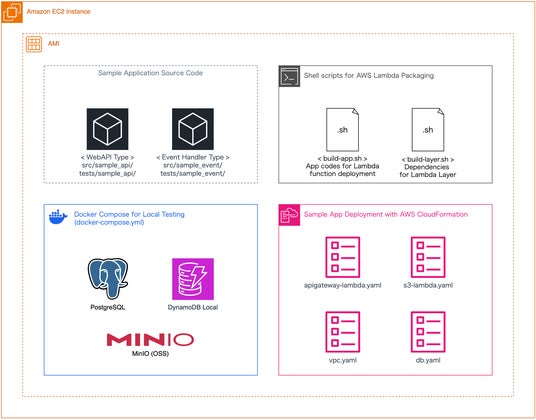 Amazon EC2 Instance

AMI

Sample Application Source Code

< WebAPI Type >
src/sample_api/
tests/sample_api/

< Event Handler Type >
src/sample_event/
tests/sample_event/

Shell scripts for AWS Lambda Packaging

.sh

< build-app.sh >
App codes for Lambda function deployment

.sh

< build-layer.sh >
Dependencies for Lambda Layer

Docker Compose for Local Testing
(docker-compose.yml)

PostgreSQL

DynamoDB Local

MINIO

MinIO (OSS)

Sample App Deployment with AWS CloudFormation

apigateway-lambda.yaml

s3-lambda.yaml

vpc.yaml

db.yaml