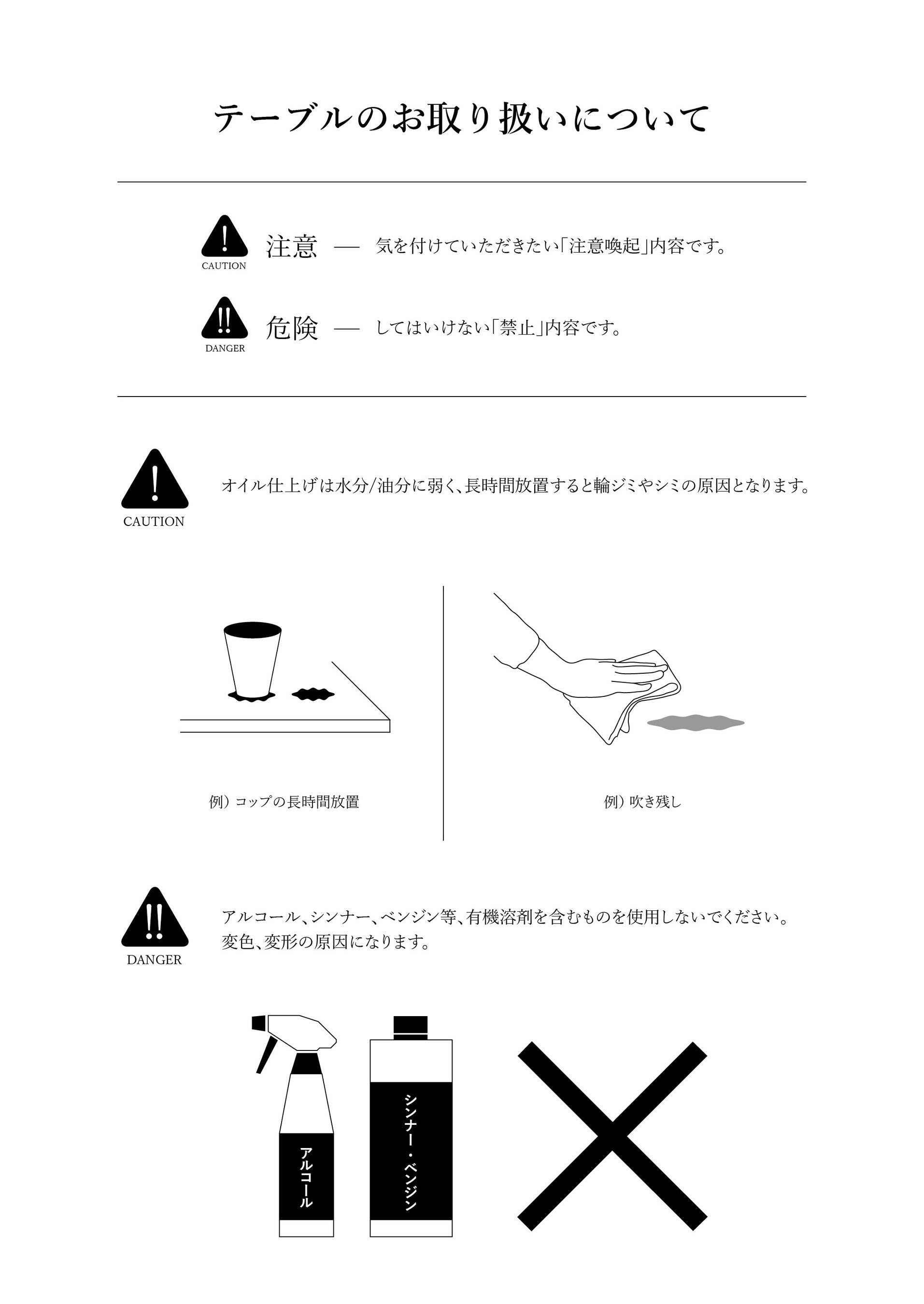 テーブルのお取り扱いについて

!
CAUTION
注意 — 気を付けていただきたい「注意喚起」内容です。

!!
DANGER
危険 — してはいけない「禁止」内容です。

!
CAUTION
オイル仕上げは水分/油分に弱く、長時間放置すると輪ジミやシミの原因となります。

例）コップの長時間放置

例）吹き残し

!!
DANGER
アルコール、シンナー、ベンジン等、有機溶剤を含むものを使用しないでください。
変色、変形の原因になります。

アルコール

シンナー・ベンジン