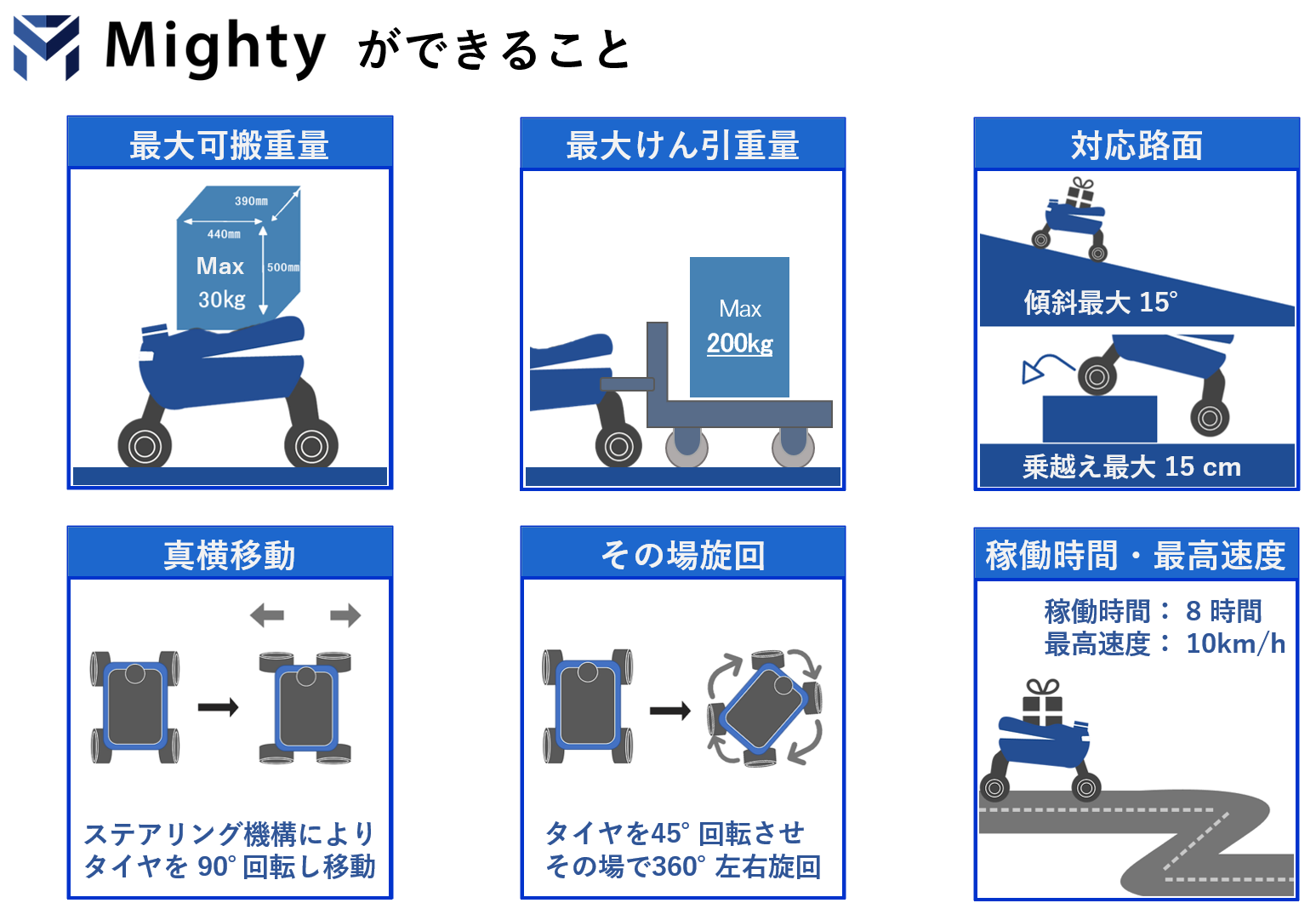 Mighty ができること

最大可搬重量

390mm
440mm
500mm
Max
30kg

最大けん引重量

Max
200kg

対応路面

傾斜最大 15°

乗越え最大 15 cm

真横移動

ステアリング機構により
タイヤを 90° 回転し移動

その場旋回

タイヤを45° 回転させ
その場で360° 左右旋回

稼働時間・最高速度

稼働時間： 8 時間
最高速度： 10km/h