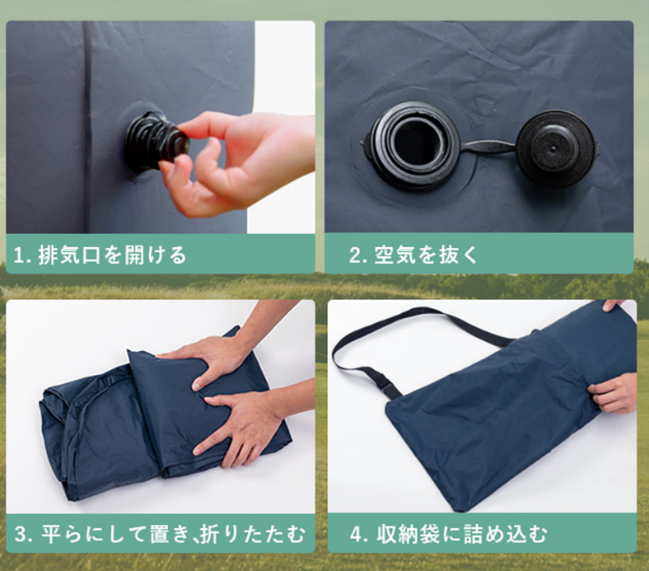 1. 排気口を開ける

2. 空気を抜く

3. 平らにして置き､折りたたむ

4. 収納袋に詰め込む