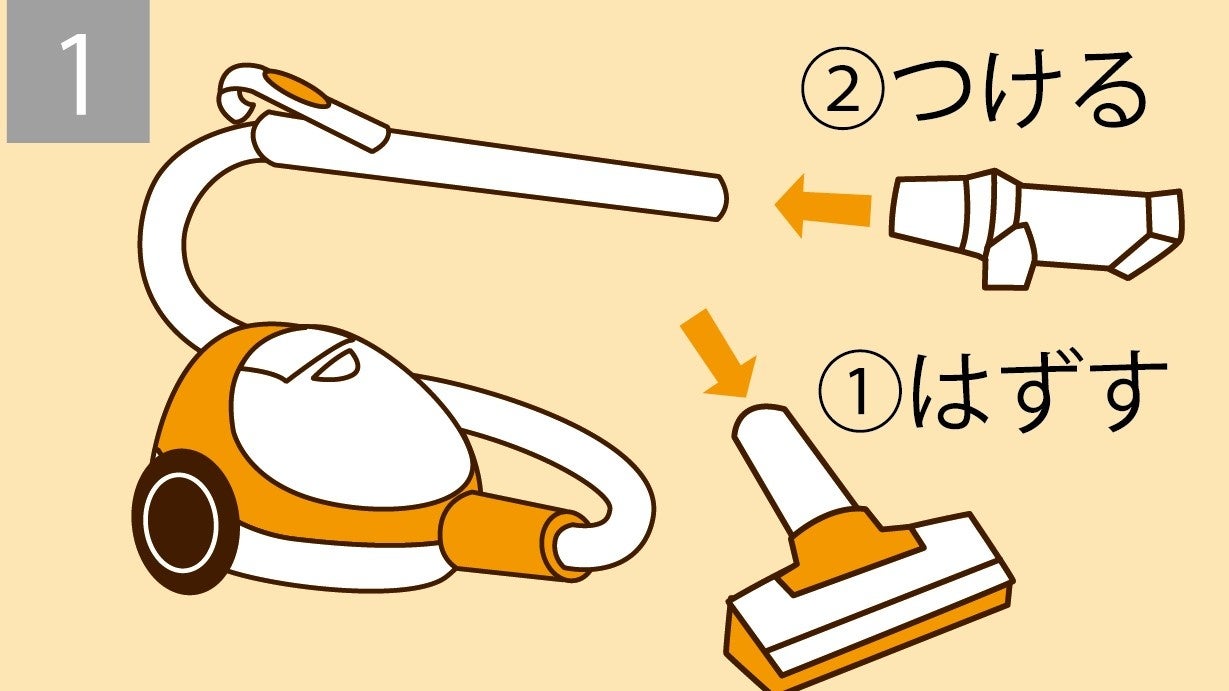 1

②つける

①はずす