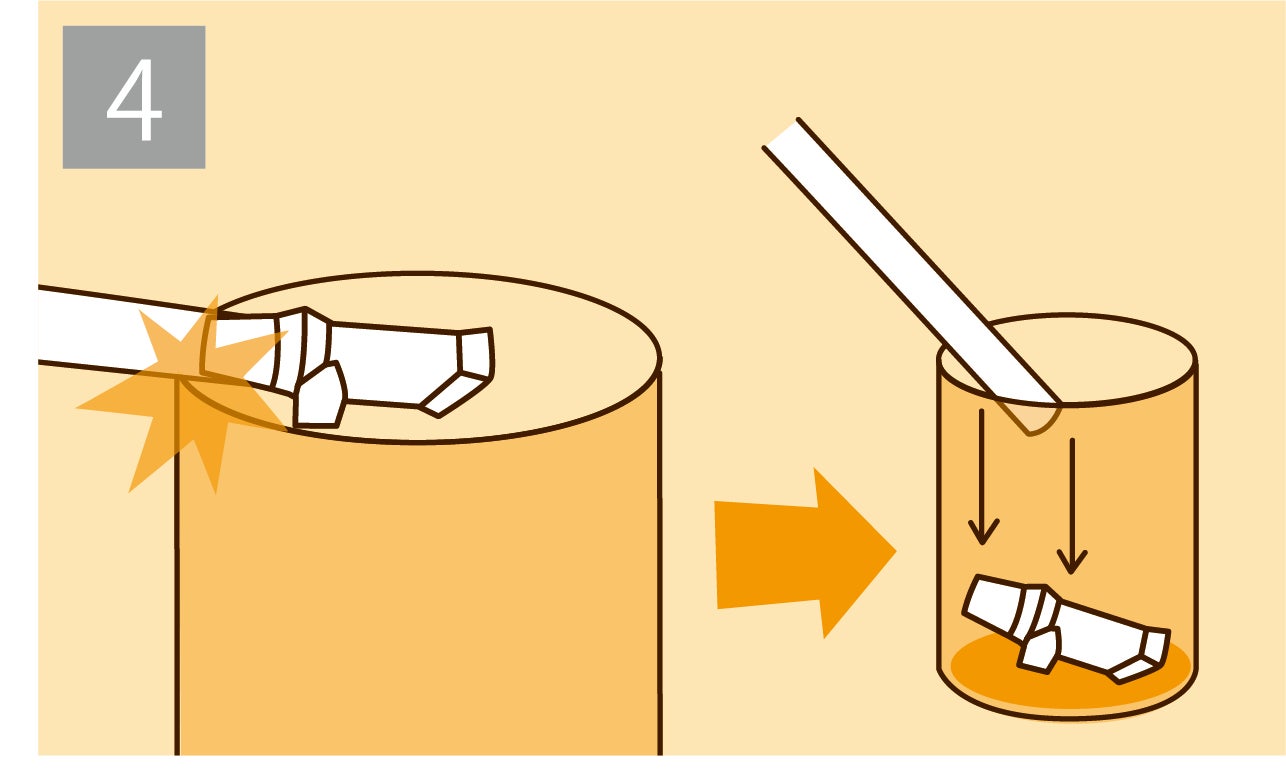 4