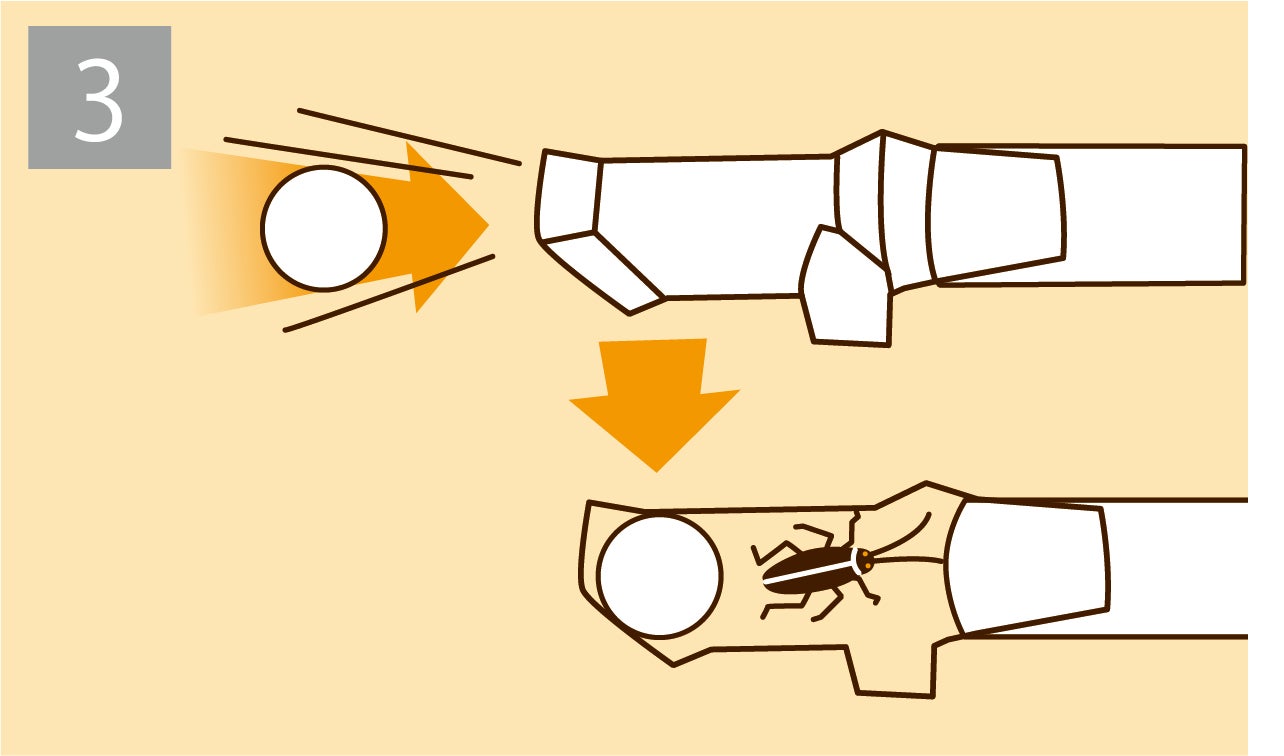 3