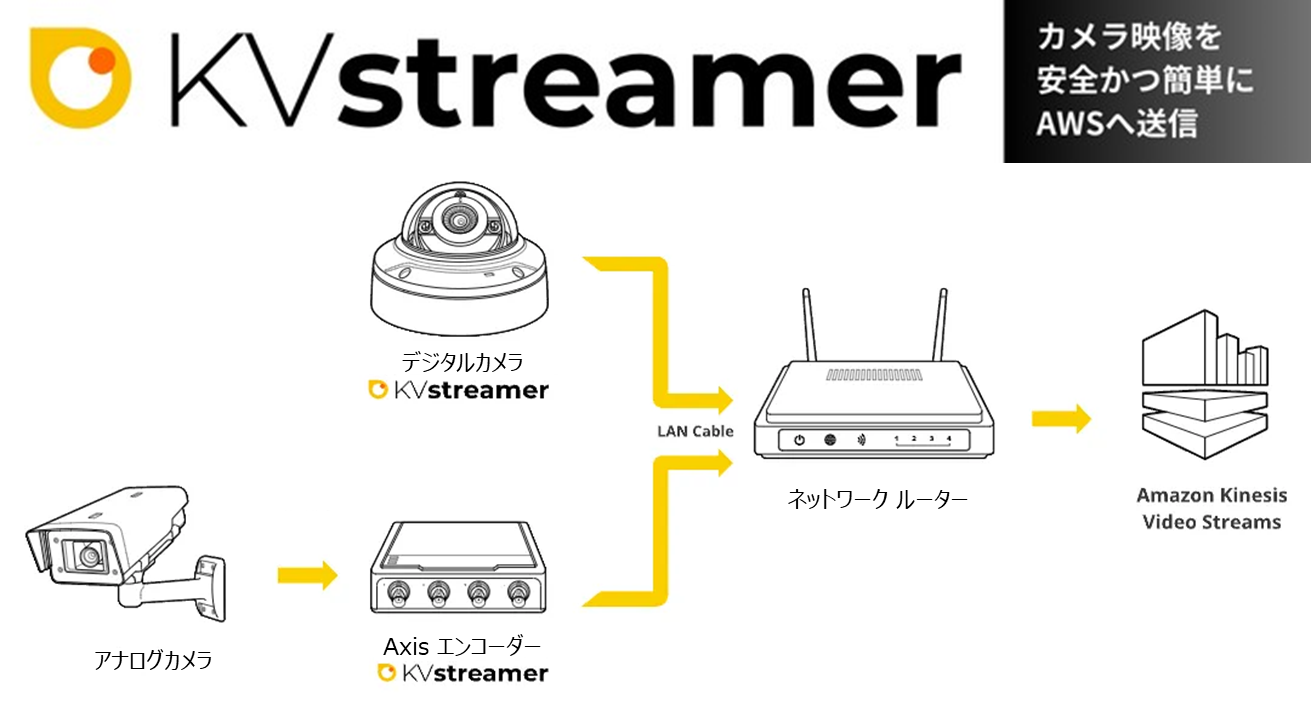 KVstreamer

カメラ映像を
安全かつ簡単に
AWSへ送信

デジタルカメラ
KVstreamer

LAN Cable

1 2 3 4

ネットワーク ルーター

Amazon Kinesis Video Streams

アナログカメラ

Axis エンコーダー
KVstreamer