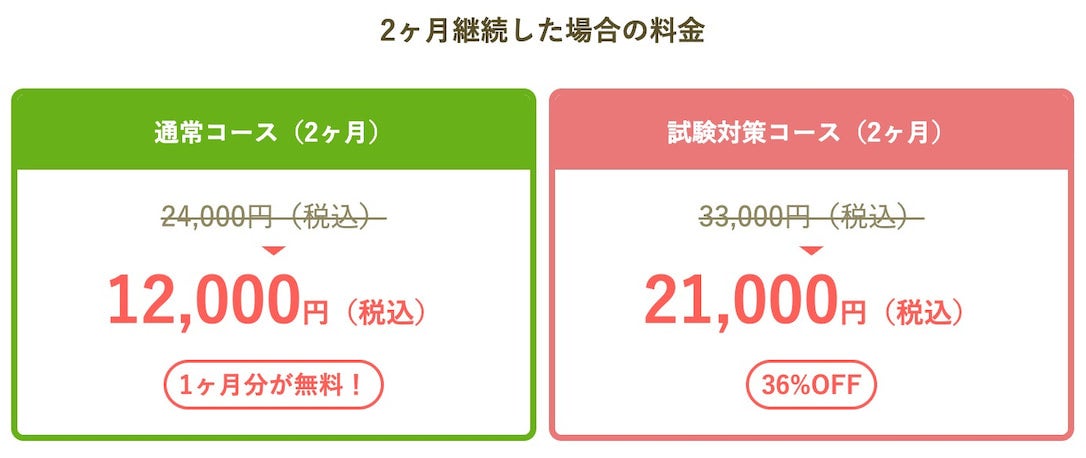 2ヶ月継続した場合の料金

通常コース（2ヶ月）

24,000円（税込）

12,000円（税込）

1ヶ月分が無料！

試験対策コース（2ヶ月）

33,000円（税込）

21,000円（税込）

36%OFF