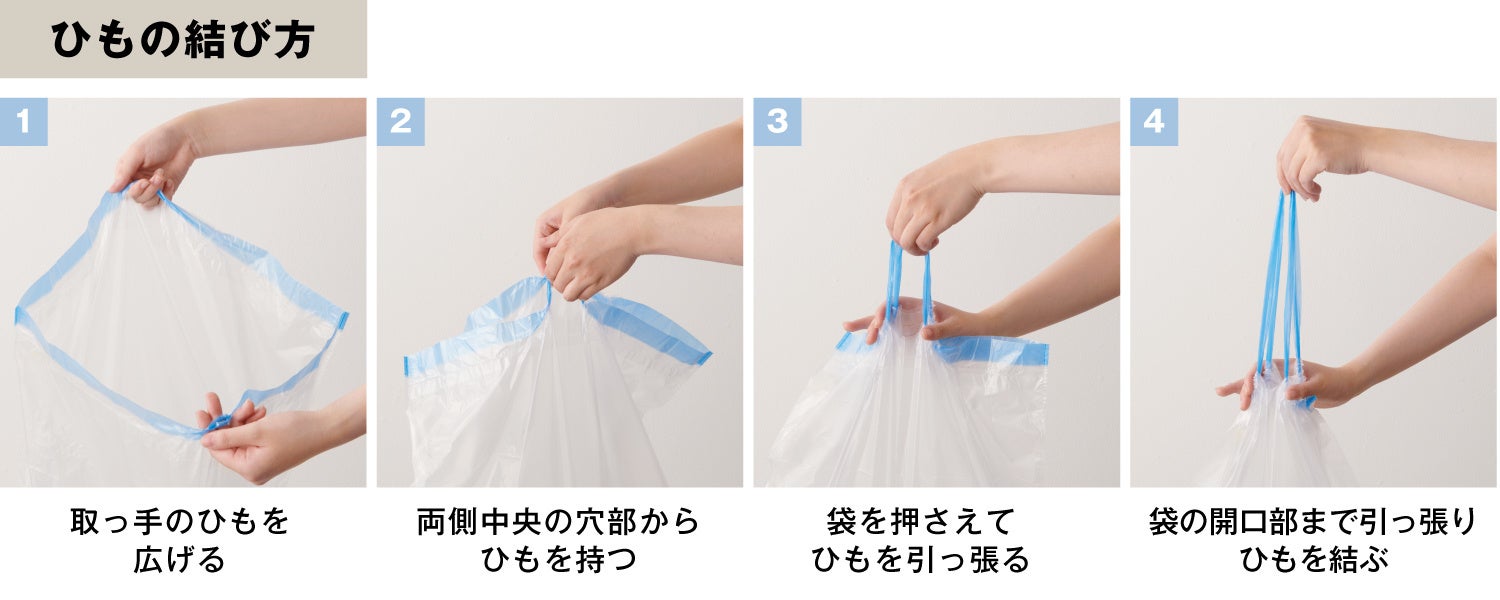 ひもの結び方

1
取っ手のひもを広げる

2
両側中央の穴部からひもを持つ

3
袋を押さえてひもを引っ張る

4
袋の開口部まで引っ張りひもを結ぶ