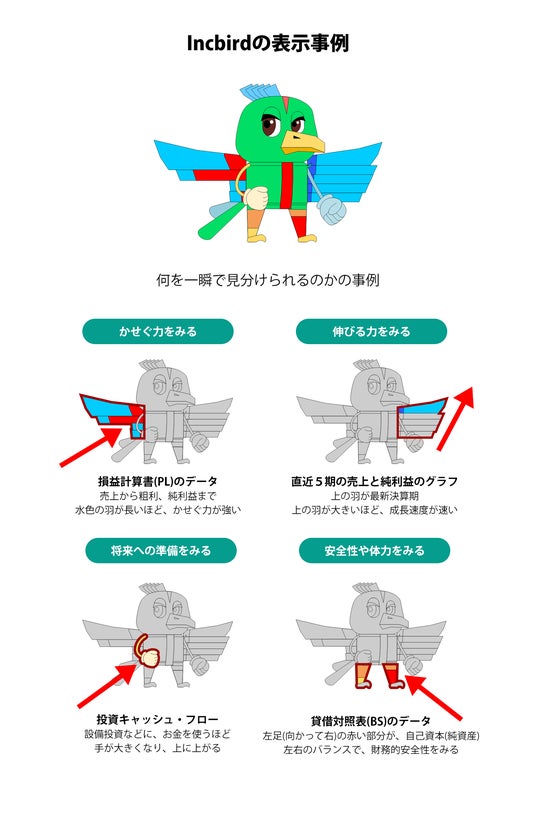 Incbirdの表示事例

何を一瞬で見分けられるのかの事例

かせぐ力をみる

損益計算書(PL)のデータ
売上から粗利、純利益まで
水色の羽が長いほど、かせぐ力が強い

伸びる力をみる

直近5期の売上と純利益のグラフ
上の羽が最新決算期
上の羽が大きいほど、成長速度が速い

将来への準備をみる

投資キャッシュ・フロー
設備投資などに、お金を使うほど
手が大きくなり、上に上がる

安全性や体力をみる

貸借対照表(BS)のデータ
左足(向かって右)の赤い部分が、自己資本(純資産)
左右のバランスで、財務的安全性をみる