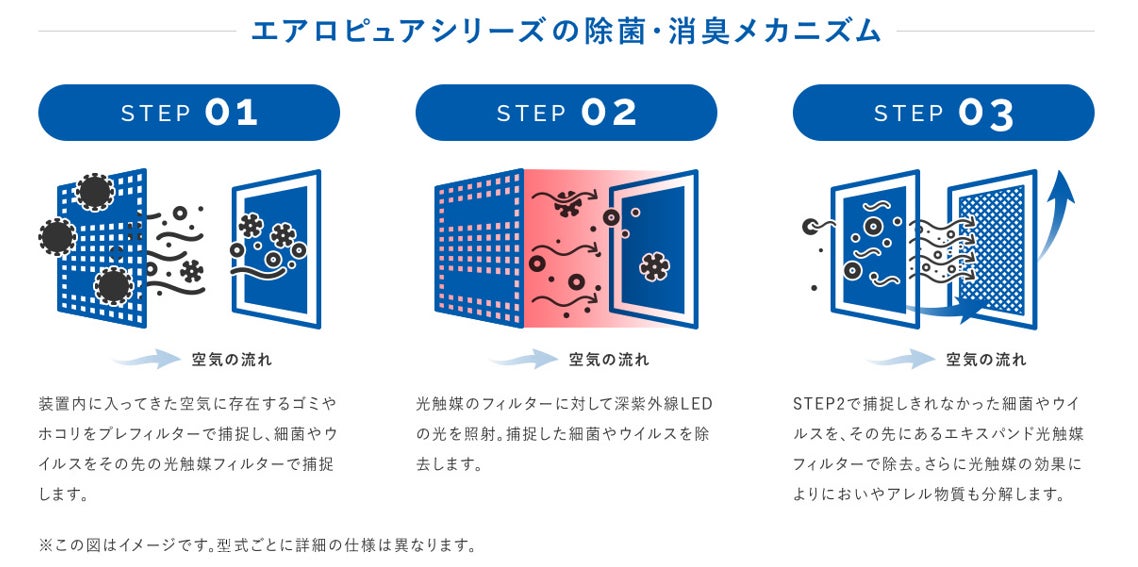 エアロピュアシリーズの除菌・消臭メカニズム

STEP 01

空気の流れ

装置内に入ってきた空気に存在するゴミやホコリをプレフィルターで捕捉し、細菌やウイルスをその先の光触媒フィルターで捕捉します。

STEP 02

空気の流れ

光触媒のフィルターに対して深紫外線LEDの光を照射。捕捉した細菌やウイルスを除去します。

STEP 03

空気の流れ

STEP2で捕捉しきれなかった細菌やウイルスを、その先にあるエキスパンド光触媒フィルターで除去。さらに光触媒の効果によりにおいやアレル物質も分解します。

※この図はイメージです。型式ごとに詳細の仕様は異なります。