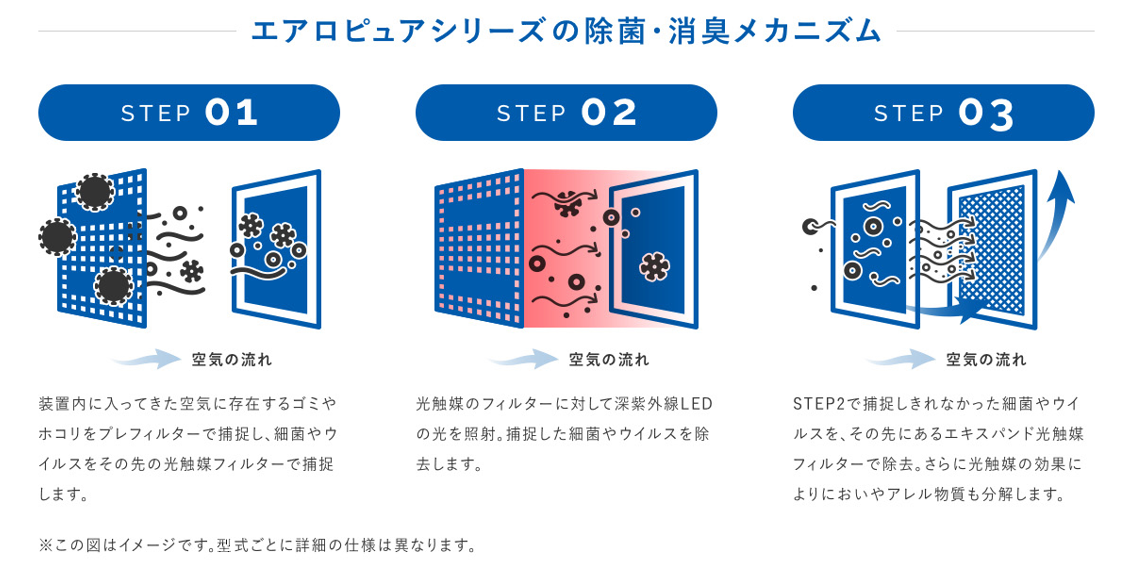 エアロピュアシリーズの除菌・消臭メカニズム

STEP 01

空気の流れ

装置内に入ってきた空気に存在するゴミやホコリをプレフィルターで捕捉し、細菌やウイルスをその先の光触媒フィルターで捕捉します。

STEP 02

空気の流れ

光触媒のフィルターに対して深紫外線LEDの光を照射。捕捉した細菌やウイルスを除去します。

STEP 03

空気の流れ

STEP2で捕捉しきれなかった細菌やウイルスを、その先にあるエキスパンド光触媒フィルターで除去。さらに光触媒の効果によりにおいやアレル物質も分解します。

※この図はイメージです。型式ごとに詳細の仕様は異なります。