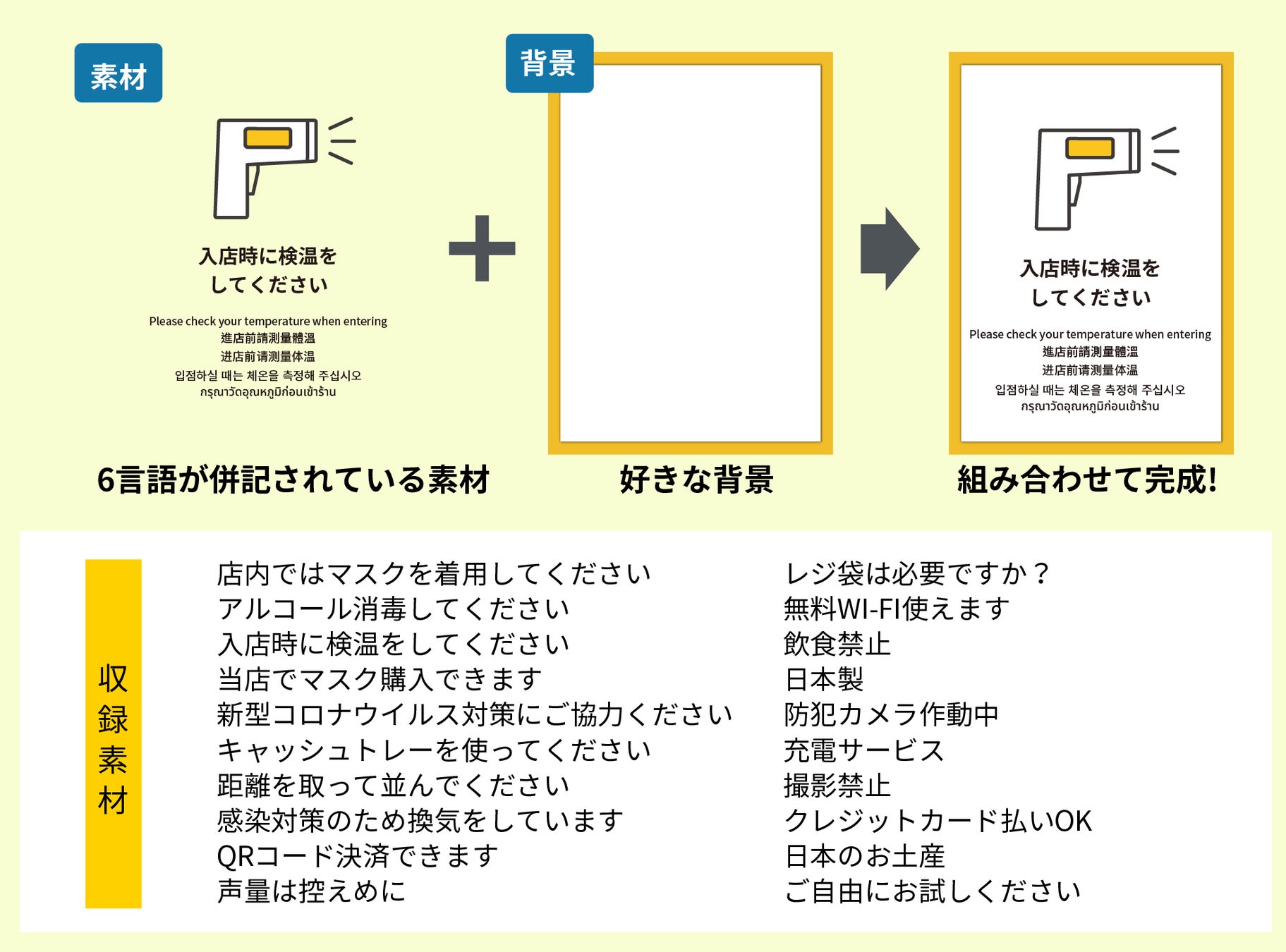 素材

入店時に検温を
してください

Please check your temperature when entering
進店前請測量體溫
进店前请测量体温
입점하실 때는 체온을 측정해 주십시오
กรุณาวัดอุณหภูมิก่อนเข้าร้าน

6言語が併記されている素材

背景

好きな背景

入店時に検温を
してください

Please check your temperature when entering
進店前請測量體溫
进店前请测量体温
입점하실 때는 체온을 측정해 주십시오
กรุณาวัดอุณหภูมิก่อนเข้าร้าน

組み合わせて完成!

収録素材

店内ではマスクを着用してください
アルコール消毒してください
入店時に検温をしてください
当店でマスク購入できます
新型コロナウイルス対策にご協力ください
キャッシュトレーを使ってください
距離を取って並んでください
感染対策のため換気をしています
QRコード決済できます
声量は控えめに

レジ袋は必要ですか？
無料WI-FI使えます
飲食禁止
日本製
防犯カメラ作動中
充電サービス
撮影禁止
クレジットカード払いOK
日本のお土産
ご自由にお試しください