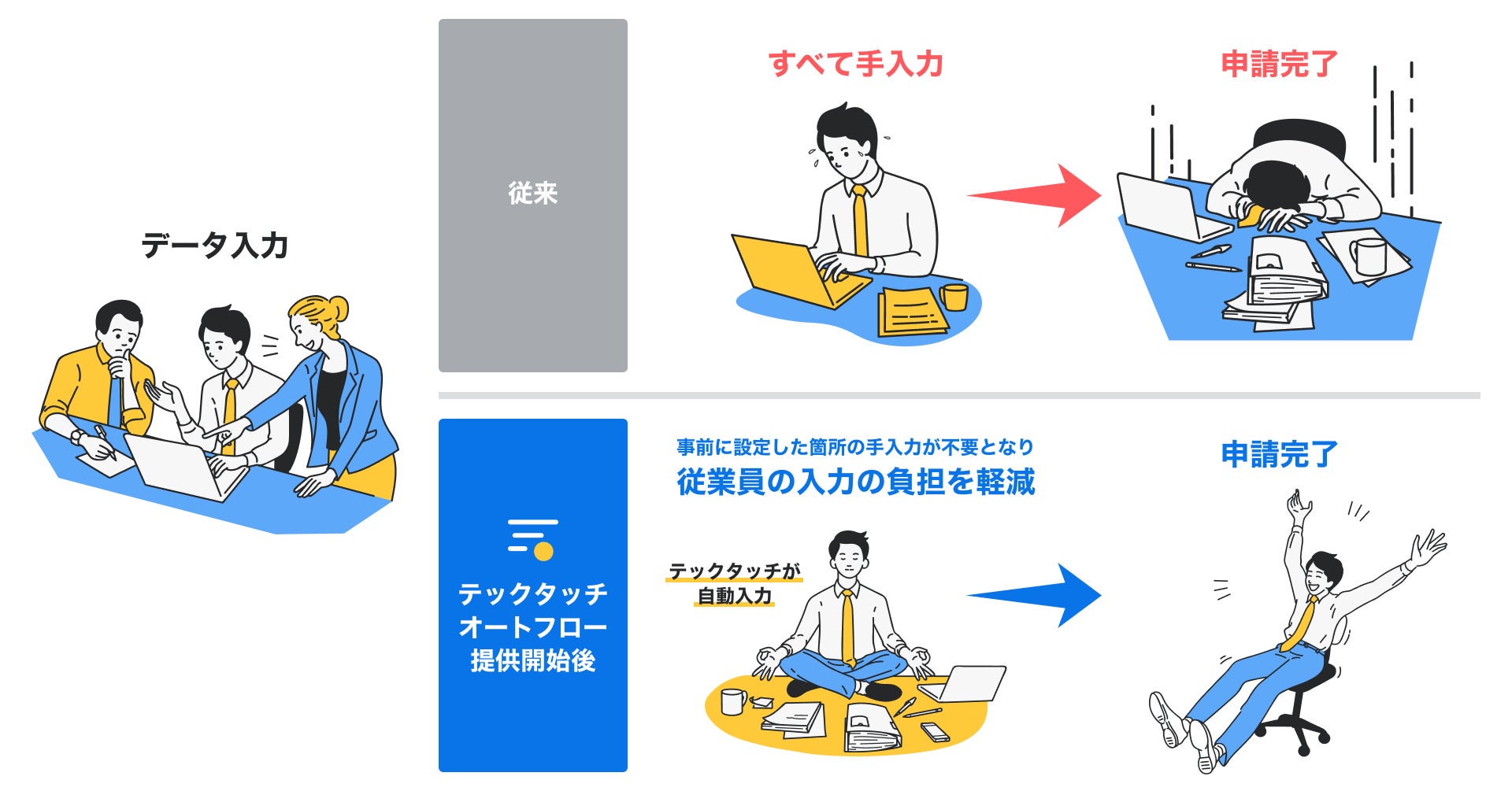 データ入力

従来

すべて手入力

申請完了

テックタッチ
オートフロー
提供開始後

事前に設定した箇所の手入力が不要となり
従業員の入力の負担を軽減

テックタッチが
自動入力

申請完了