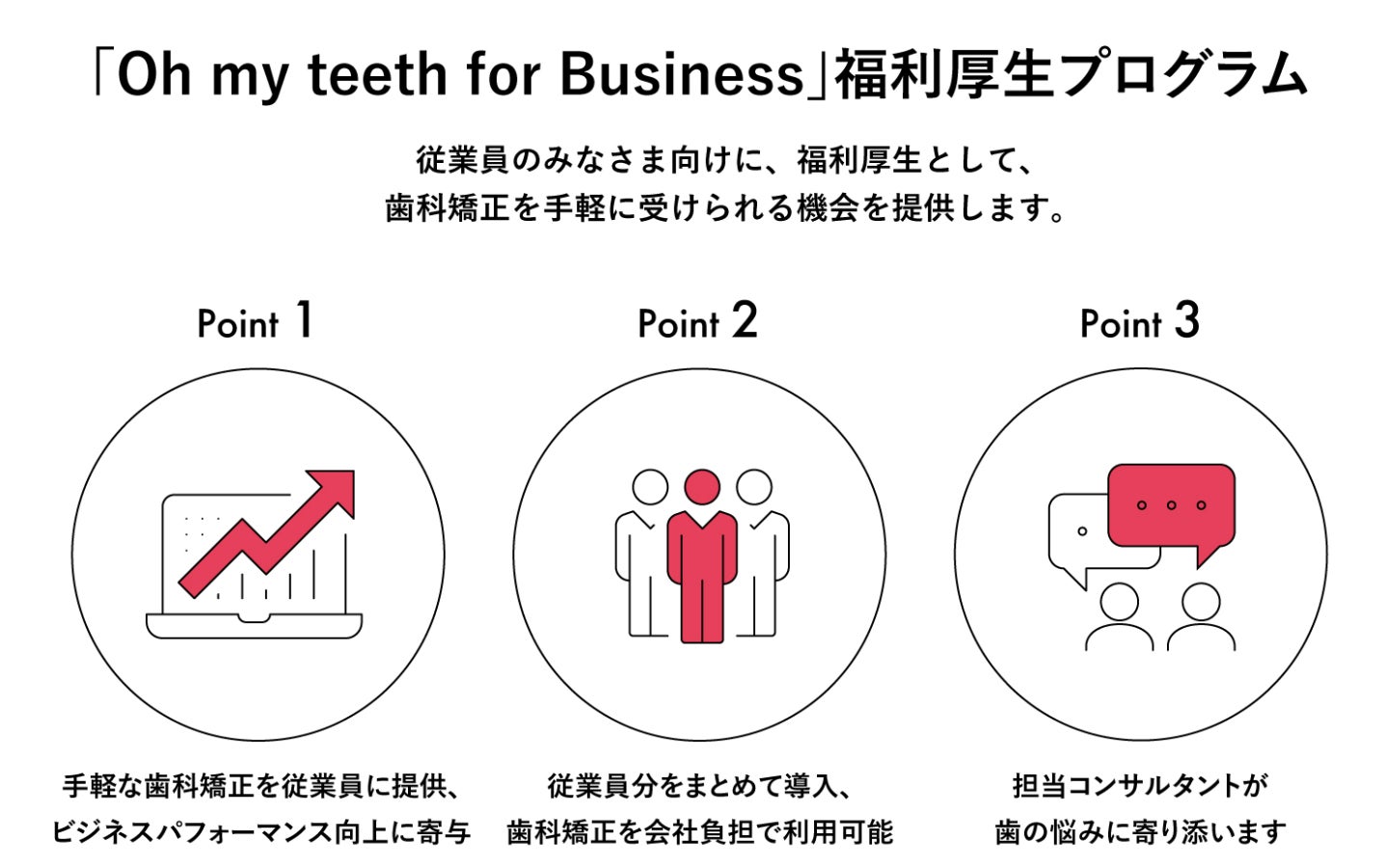 「Oh my teeth for Business」福利厚生プログラム

従業員のみなさま向けに、福利厚生として、
歯科矯正を手軽に受けられる機会を提供します。

Point 1

手軽な歯科矯正を従業員に提供、
ビジネスパフォーマンス向上に寄与

Point 2

従業員分をまとめて導入、
歯科矯正を会社負担で利用可能

Point 3

担当コンサルタントが
歯の悩みに寄り添います