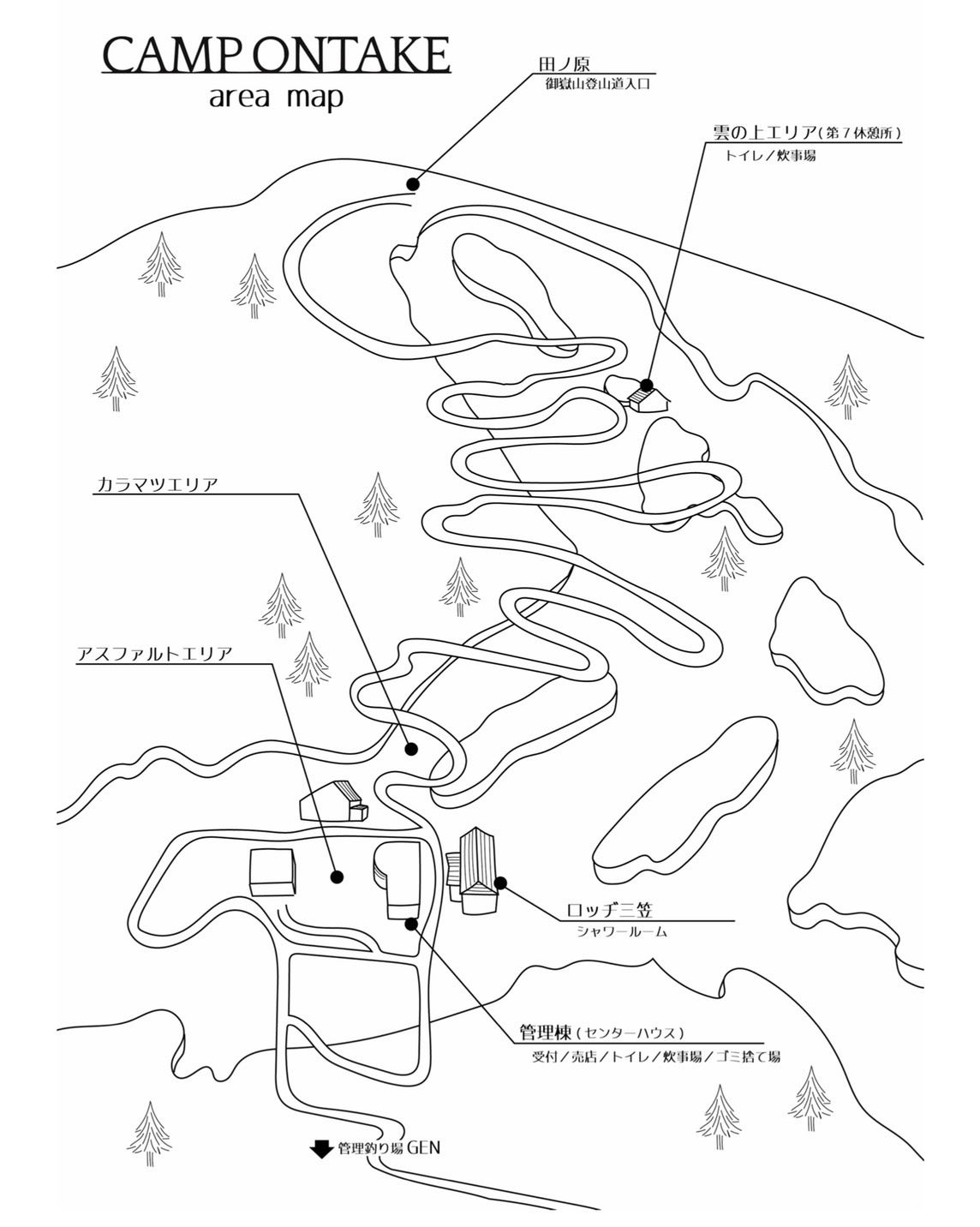 CAMP ONTAKE
area map

田ノ原
御嶽山登山道入口

雲の上エリア（第７休憩所）
トイレ／炊事場

カラマツエリア

アスファルトエリア

ロッヂ三笠
シャワールーム

管理棟（センターハウス）
受付／売店／トイレ／炊事場／ゴミ捨て場

管理釣り場 GEN