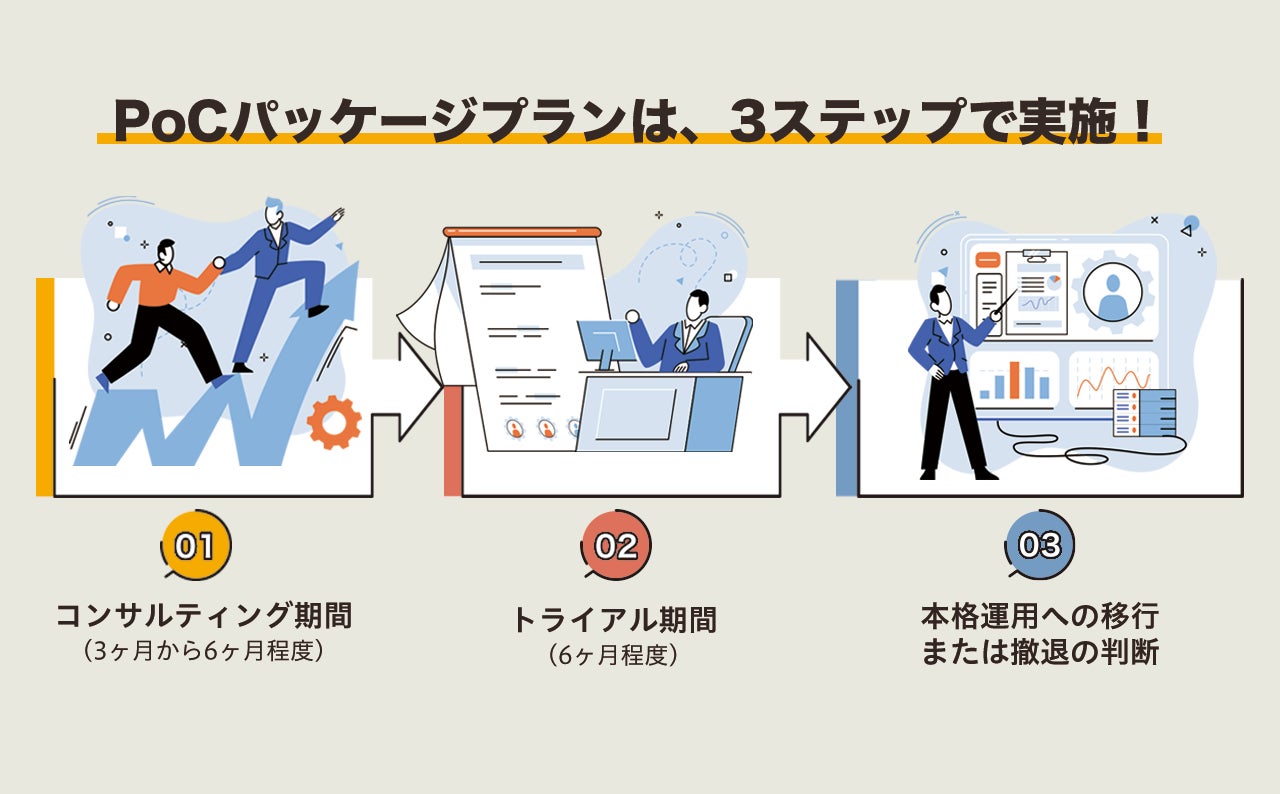 PoCパッケージプランは、3ステップで実施！

01
コンサルティング期間
（3ヶ月から6ヶ月程度）

02
トライアル期間
（6ヶ月程度）

03
本格運用への移行
または撤退の判断