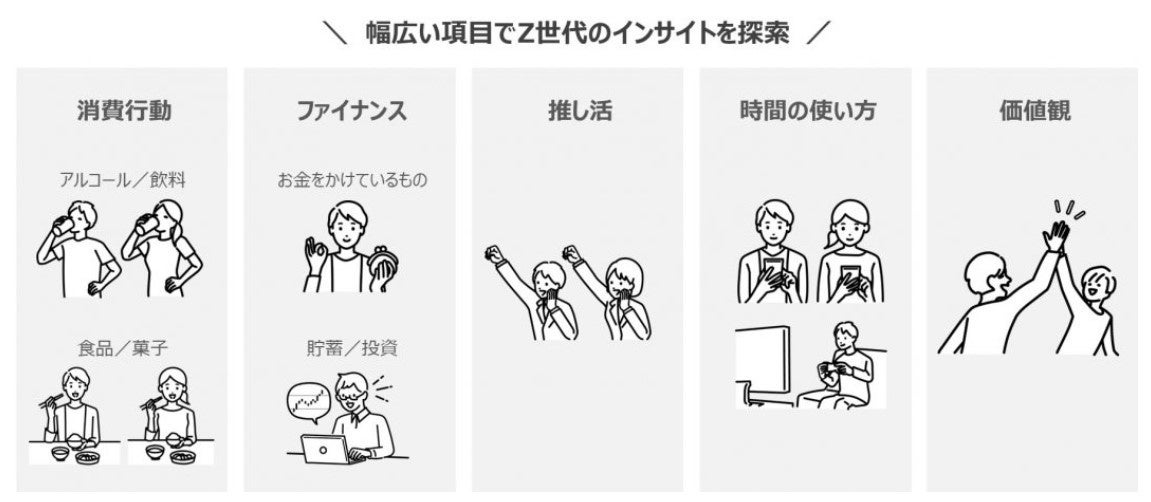 ＼ 幅広い項目でZ世代のインサイトを探索 ／

消費行動

アルコール／飲料

食品／菓子

ファイナンス

お金をかけているもの

貯蓄／投資

推し活

時間の使い方

価値観