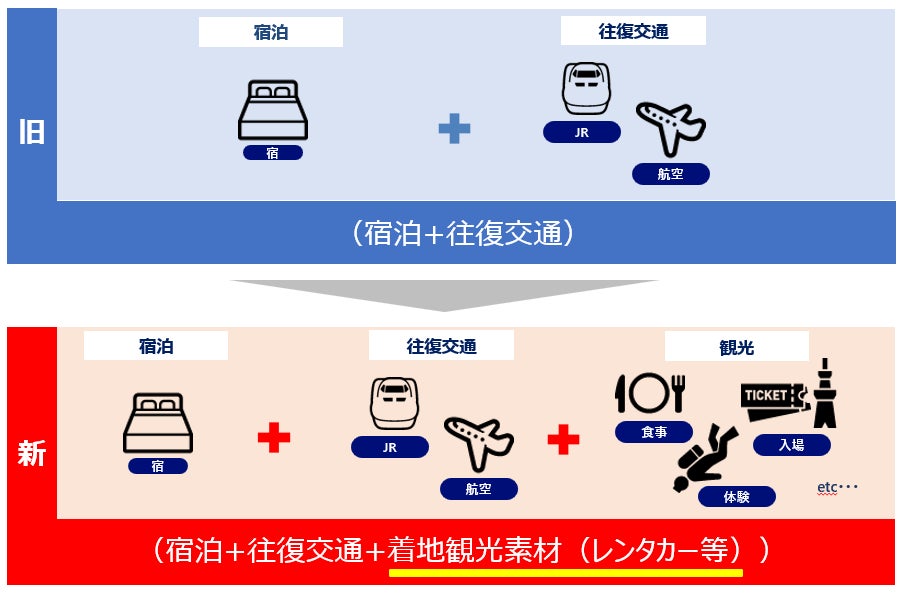 旧

宿泊

宿

往復交通

JR

航空

（宿泊＋往復交通）

新

宿泊

宿

往復交通

JR

航空

観光

食事

TICKET

入場

体験

etc・・・

（宿泊＋往復交通＋着地観光素材（レンタカー等））