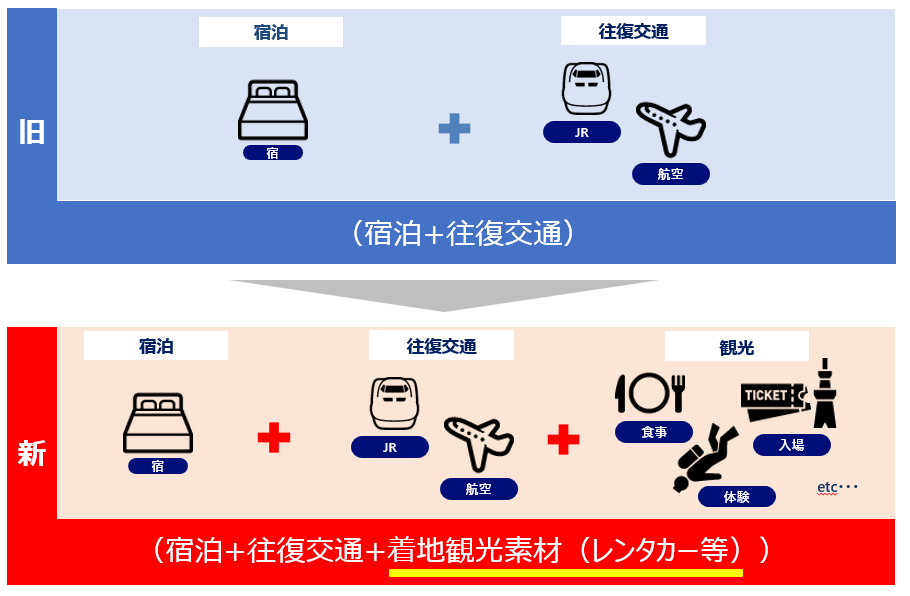 旧

宿泊

宿

往復交通

JR

航空

（宿泊＋往復交通）

新

宿泊

宿

往復交通

JR

航空

観光

食事

TICKET

入場

体験

etc・・・

（宿泊＋往復交通＋着地観光素材（レンタカー等））