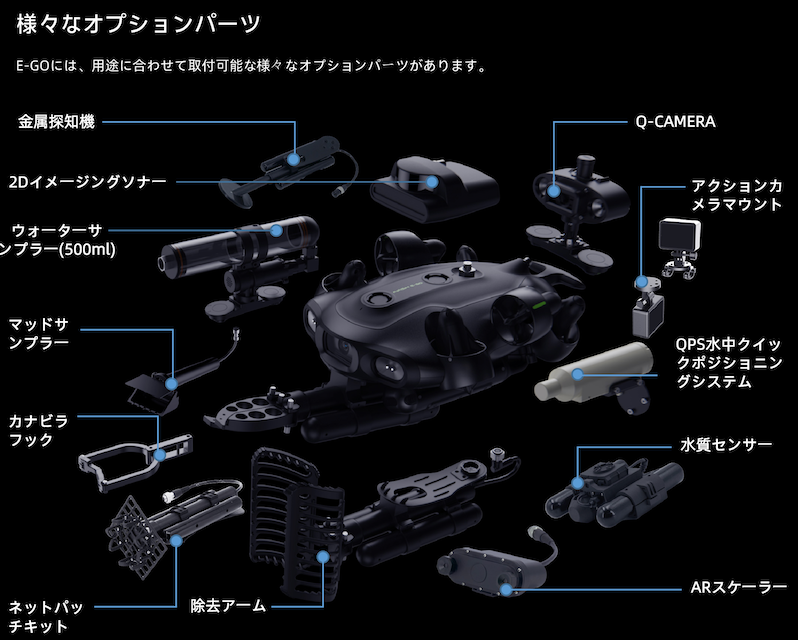 様々なオプションパーツ

E-GOには、用途に合わせて取付可能な様々なオプションパーツがあります。

金属探知機

2Dイメージングソナー

ウォーターサンプラー(500ml)

マッドサンプラー

カナビラフック

ネットパッチキット

除去アーム

Q-CAMERA

アクションカメラマウント

QPS水中クイックポジショニングシステム

水質センサー

ARスケーラー