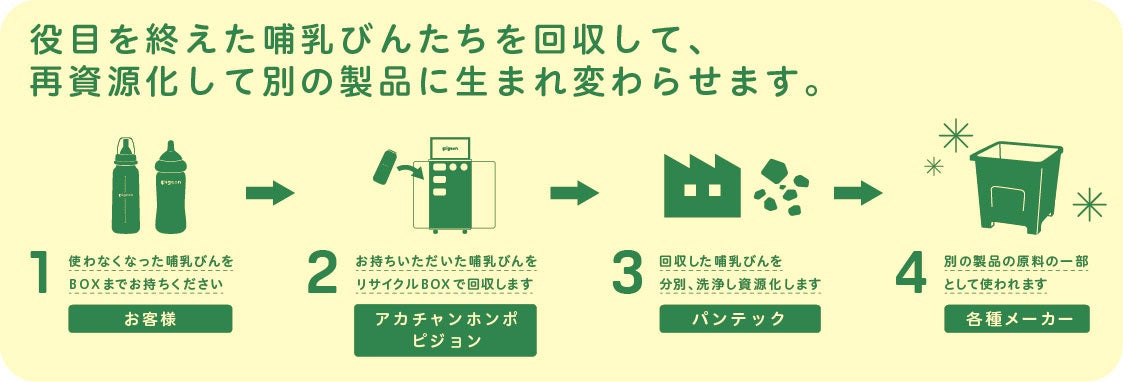 役目を終えた哺乳びんたちを回収して、
再資源化して別の製品に生まれ変わらせます。

pigeon pigeon

pigeon

1 使わなくなった哺乳びんを BOXまでお持ちください

お客様

2 お持ちいただいた哺乳びんを リサイクルBOXで回収します

アカチャンホンポ ピジョン

3 回収した哺乳びんを 分別、洗浄し資源化します

パンテック

4 別の製品の原料の一部 として使われます

各種メーカー